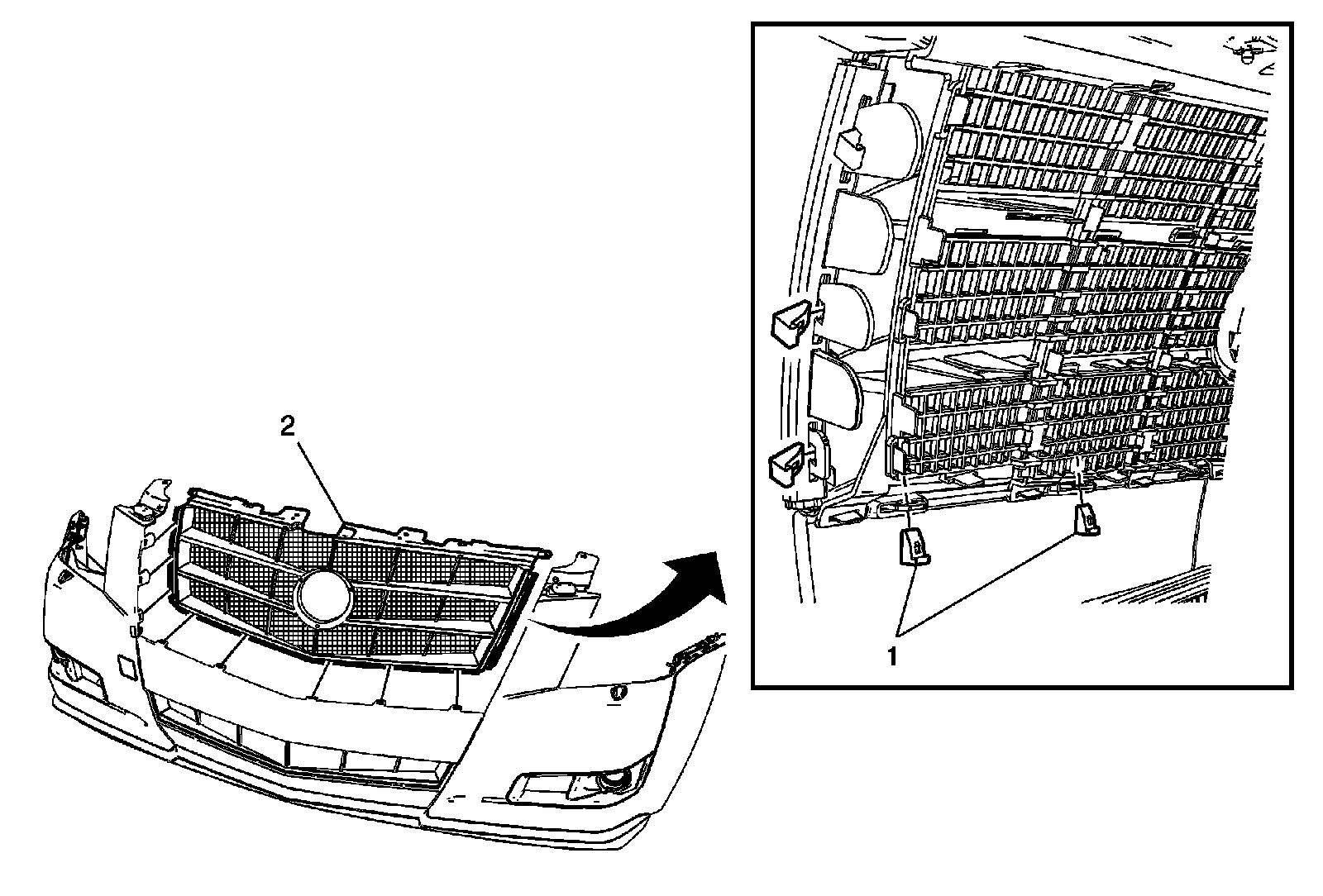 2

1