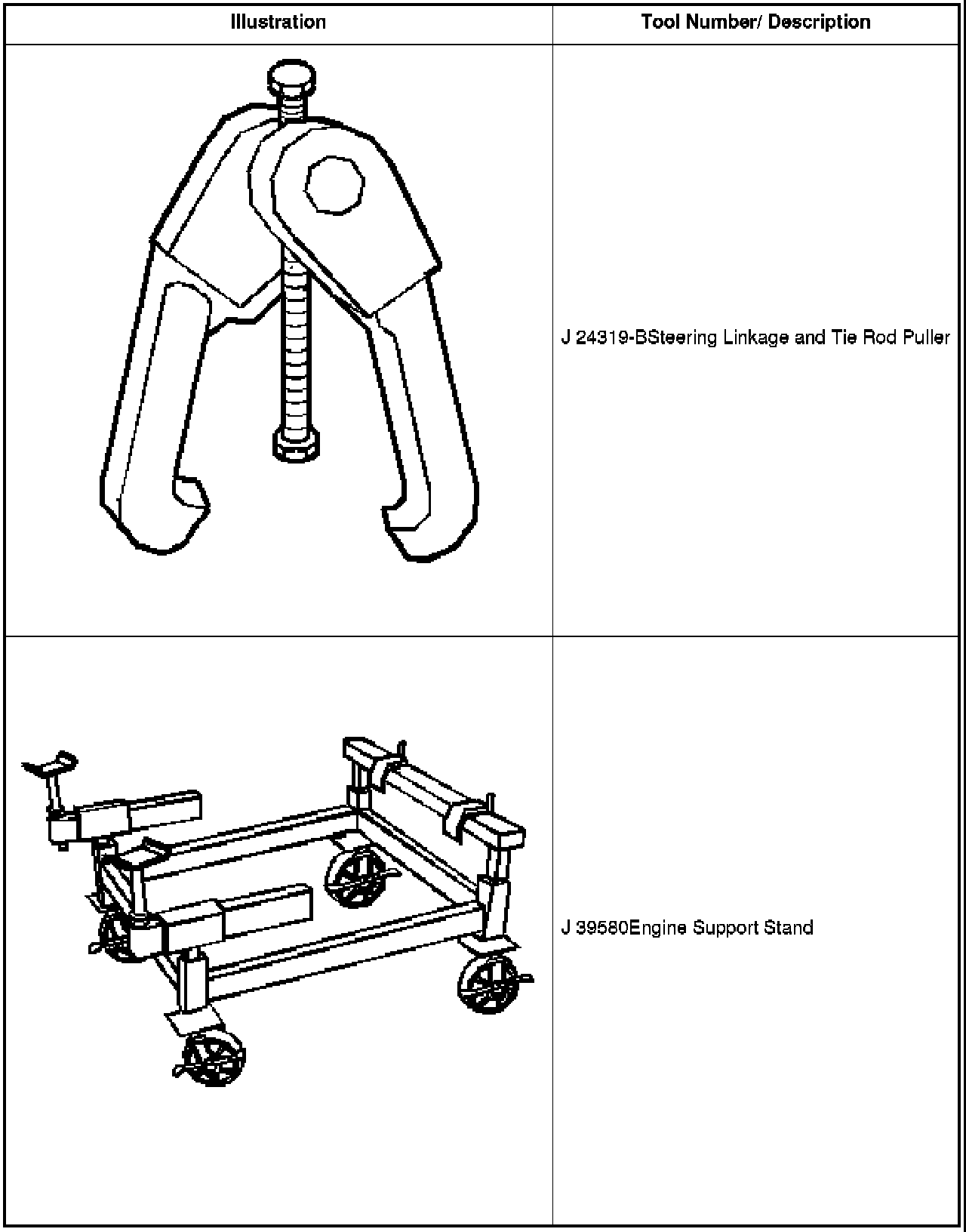 | Illustration | Tool Number/ Description |
|---|---|
| | J 24319-BSteering Linkage and Tie Rod Puller |
| | J 39580Engine Support Stand |