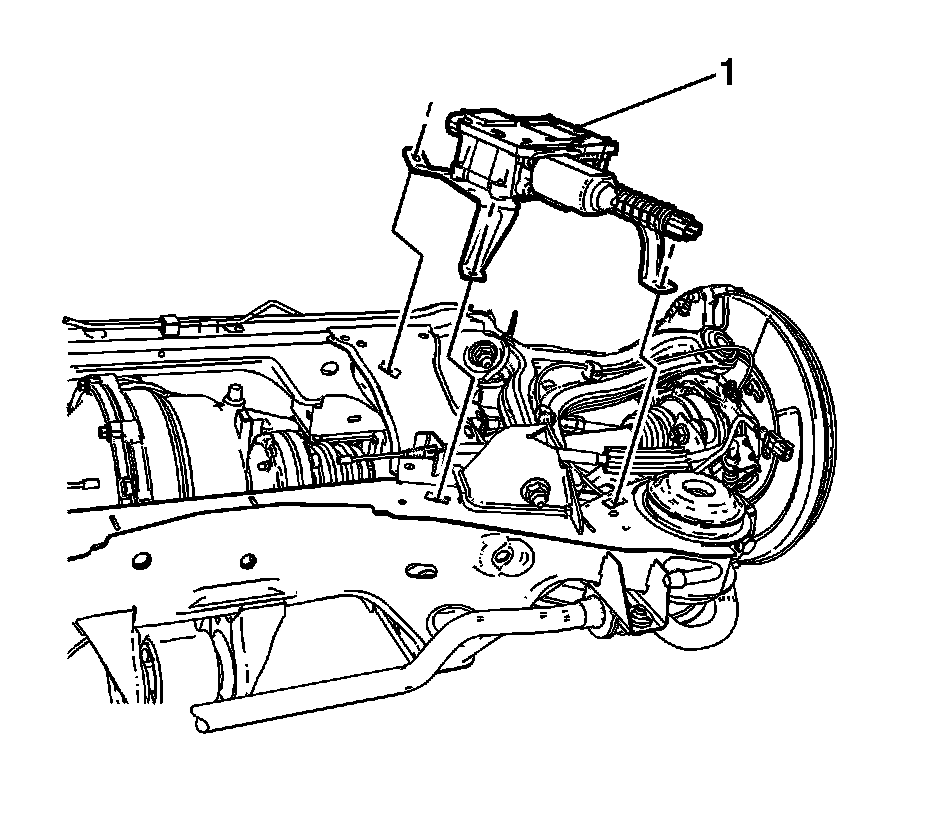 1