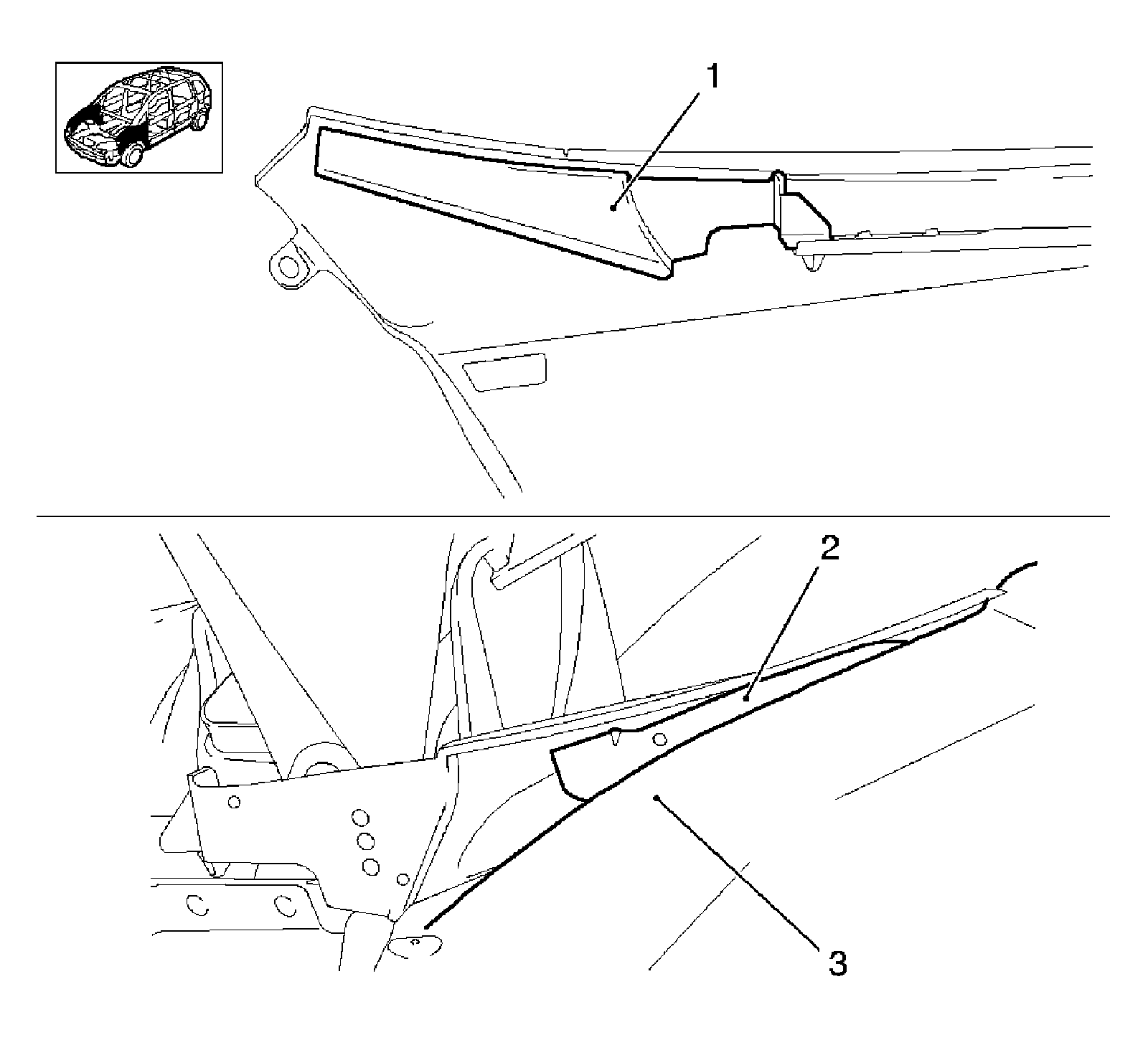 1

2

3