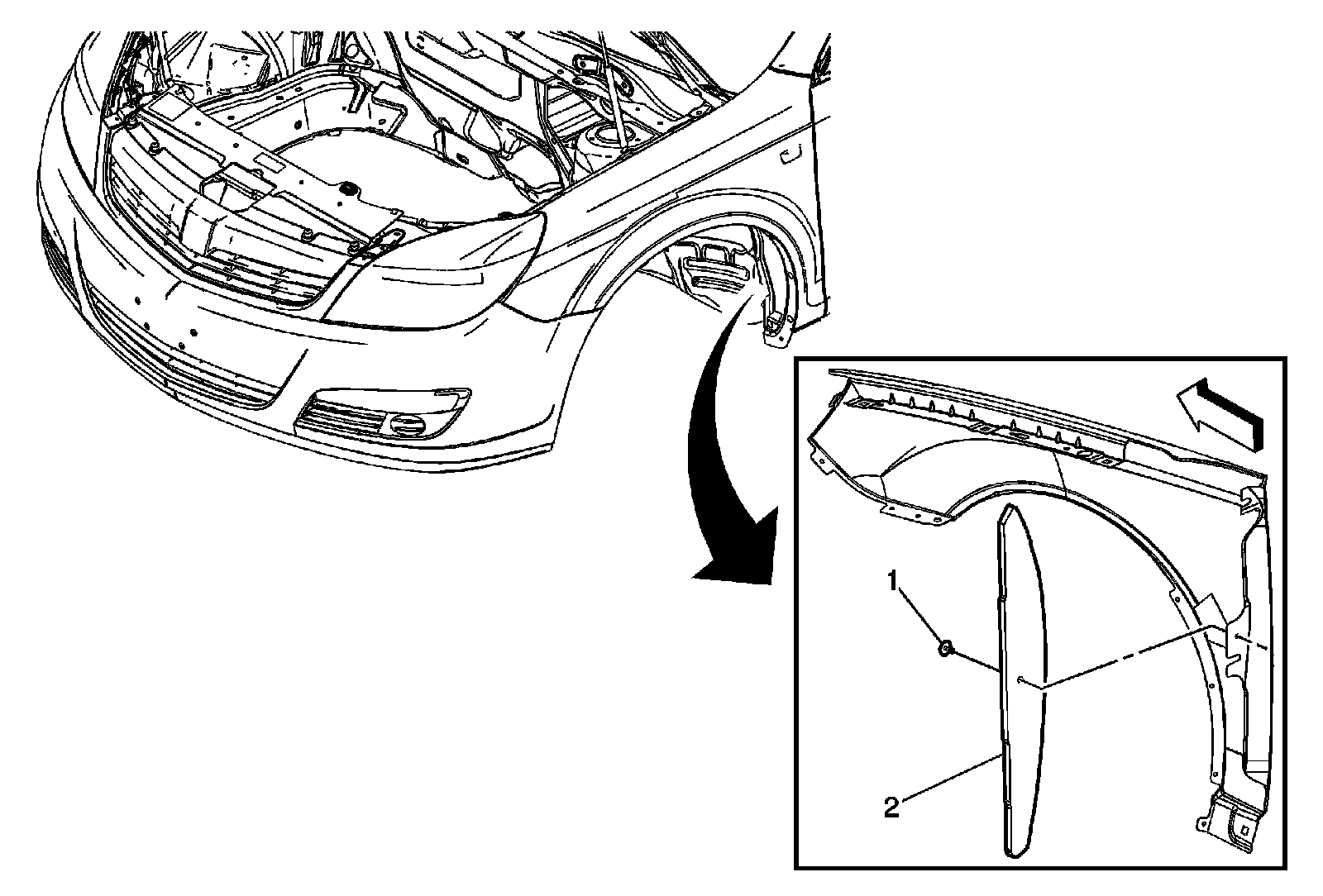 1
2