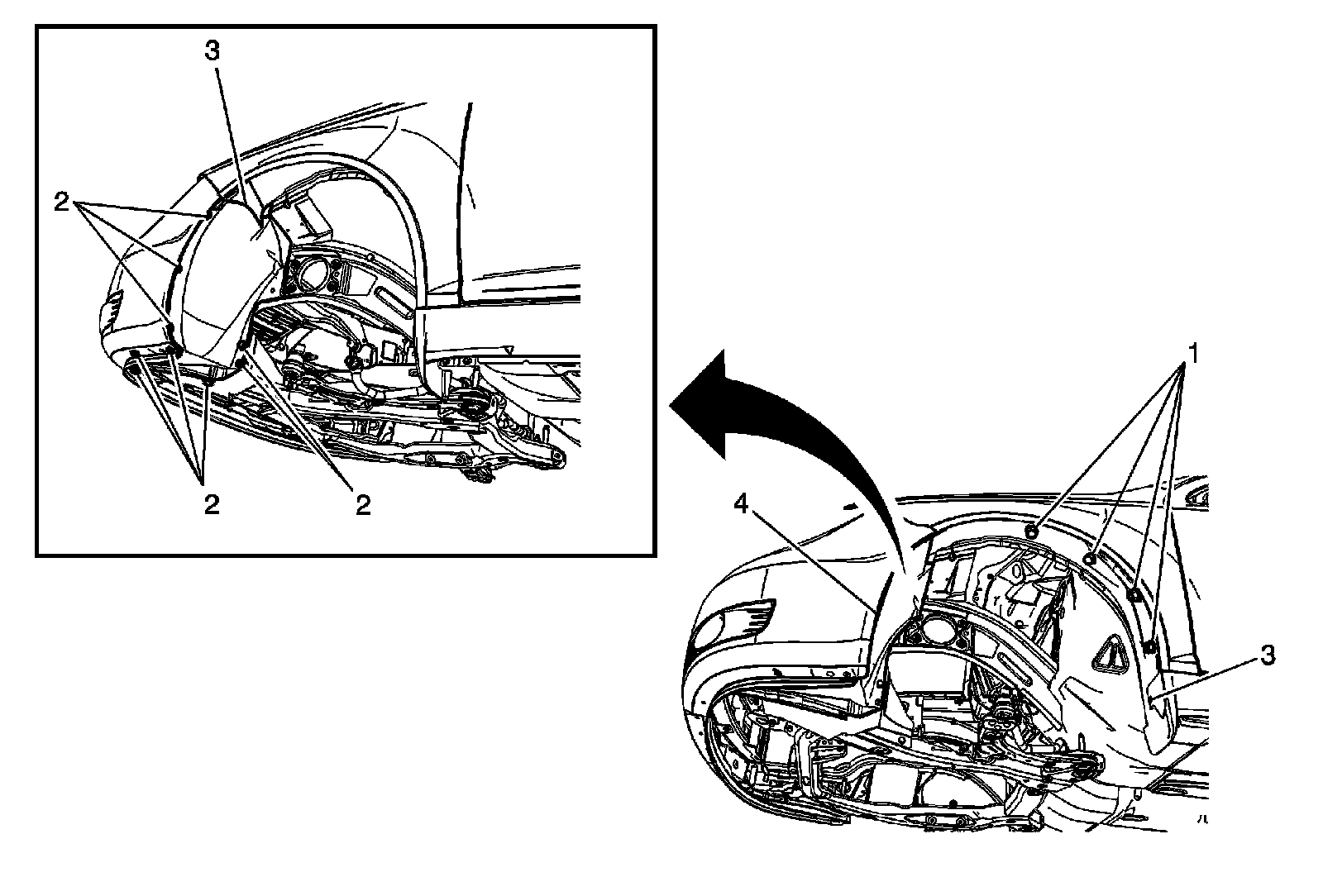 3
2
2
2
1
4
3