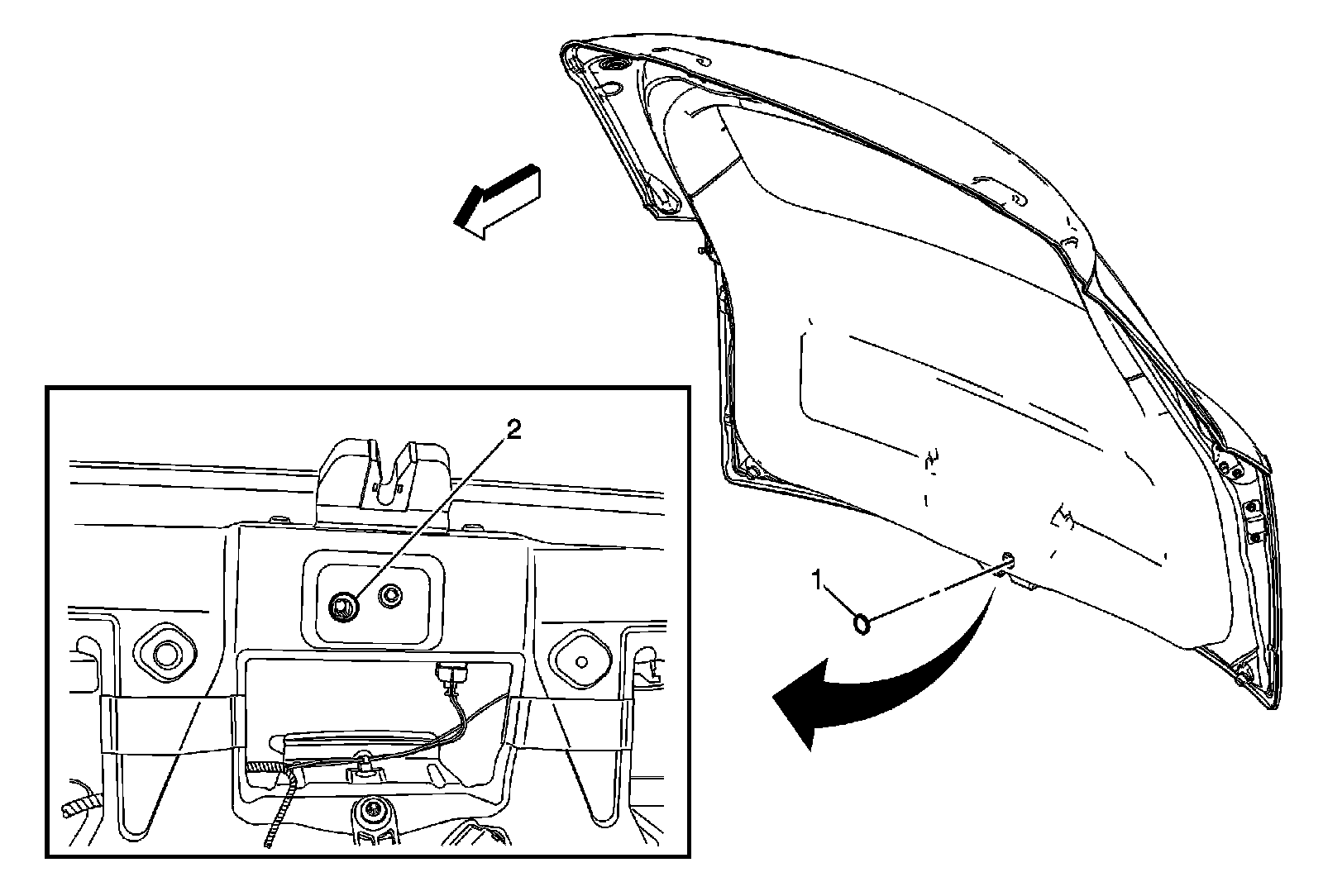 2

1