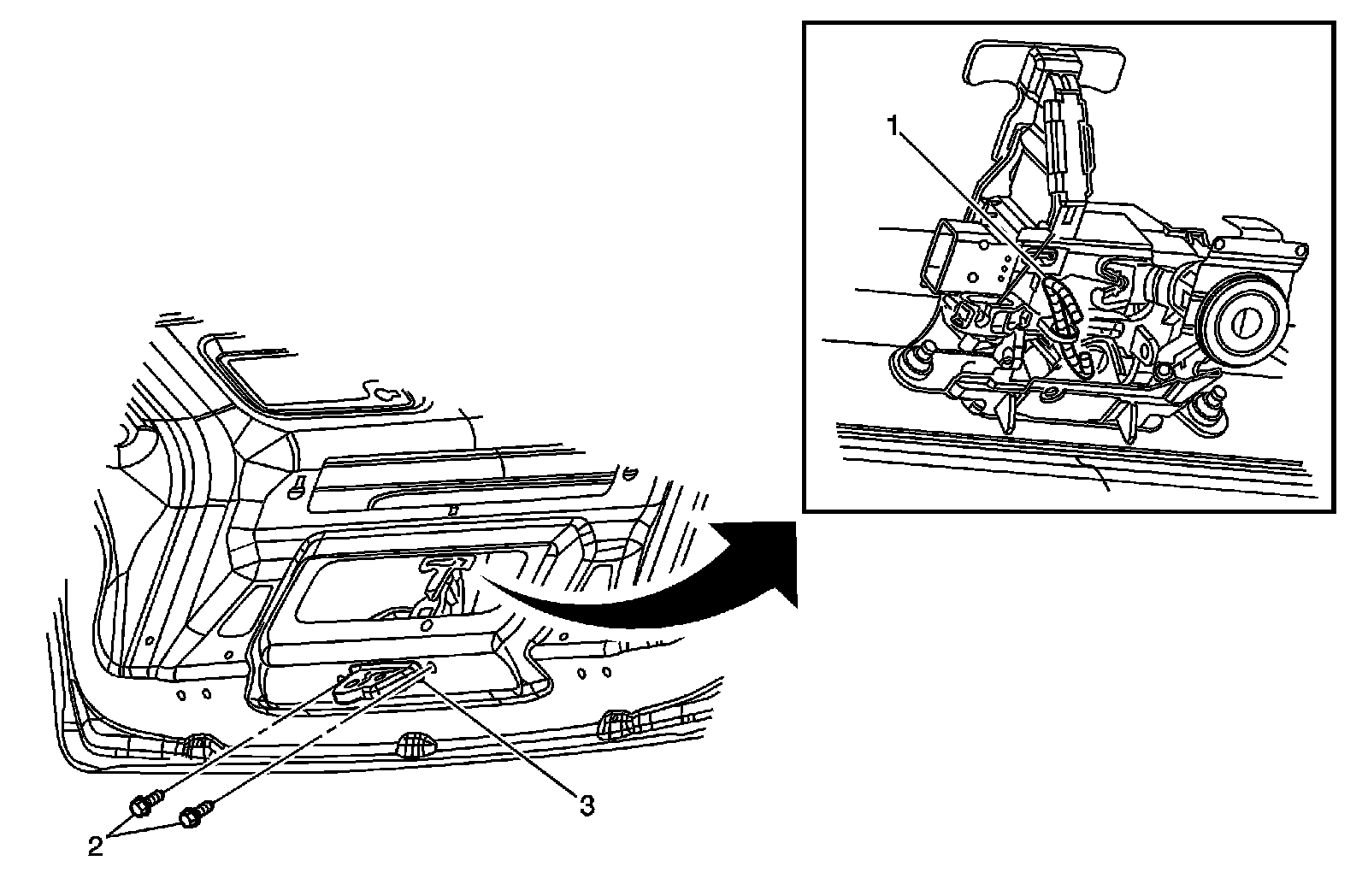 1

2

3