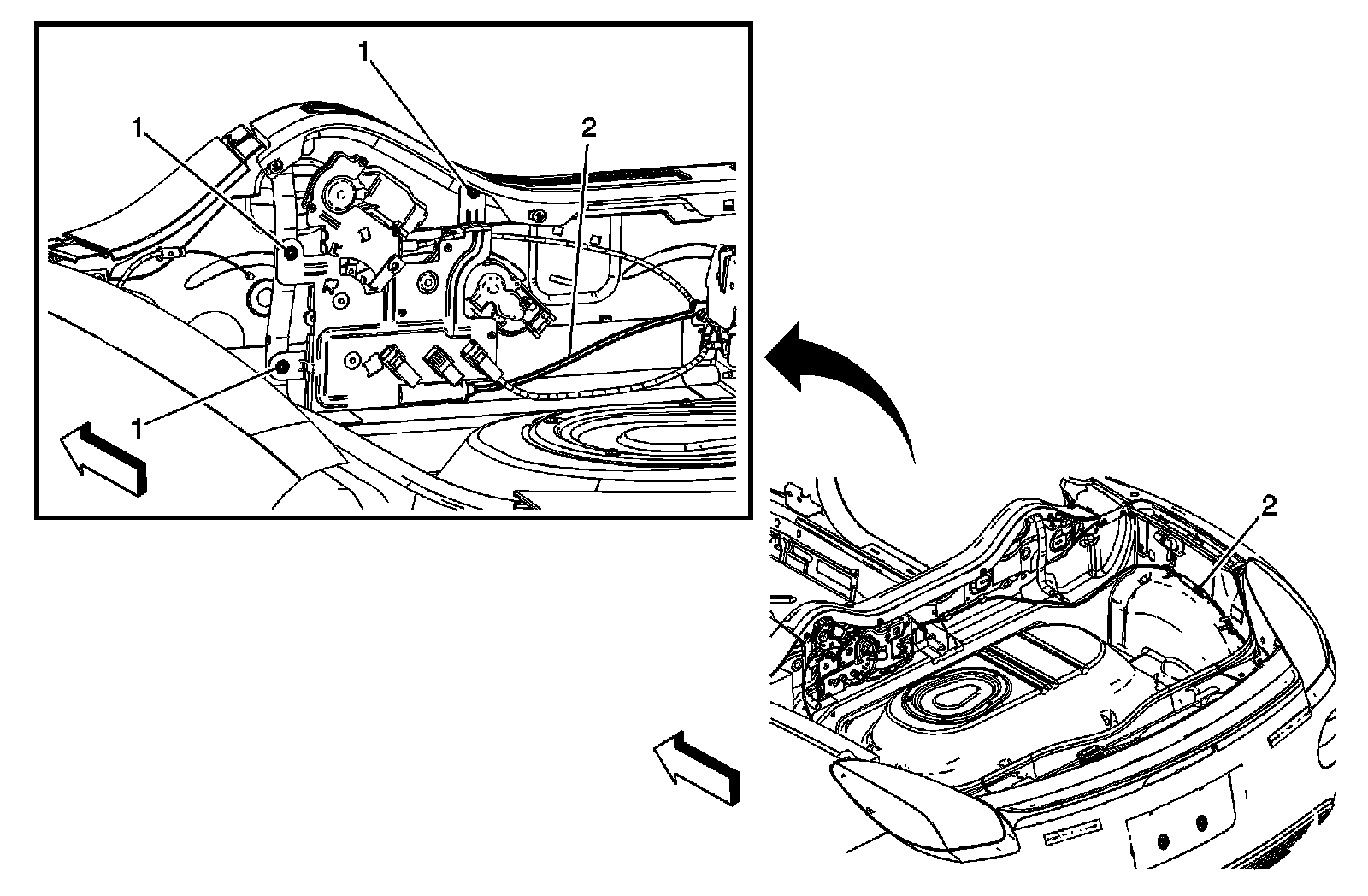 1
1
2
1
2