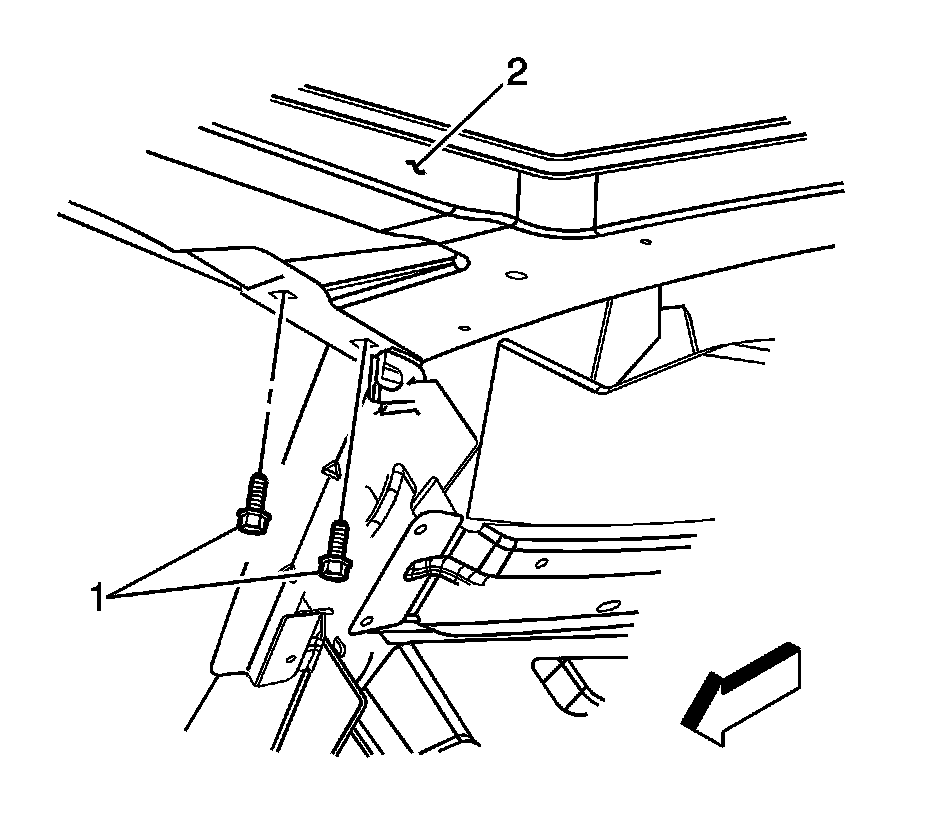 2

1