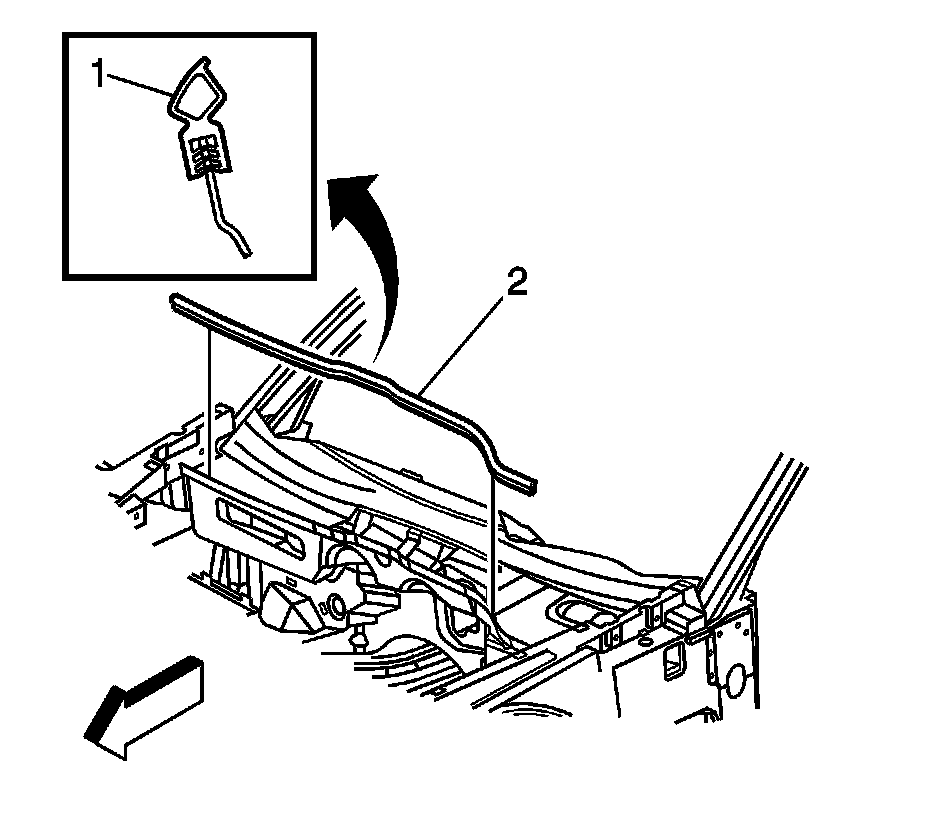 1

2