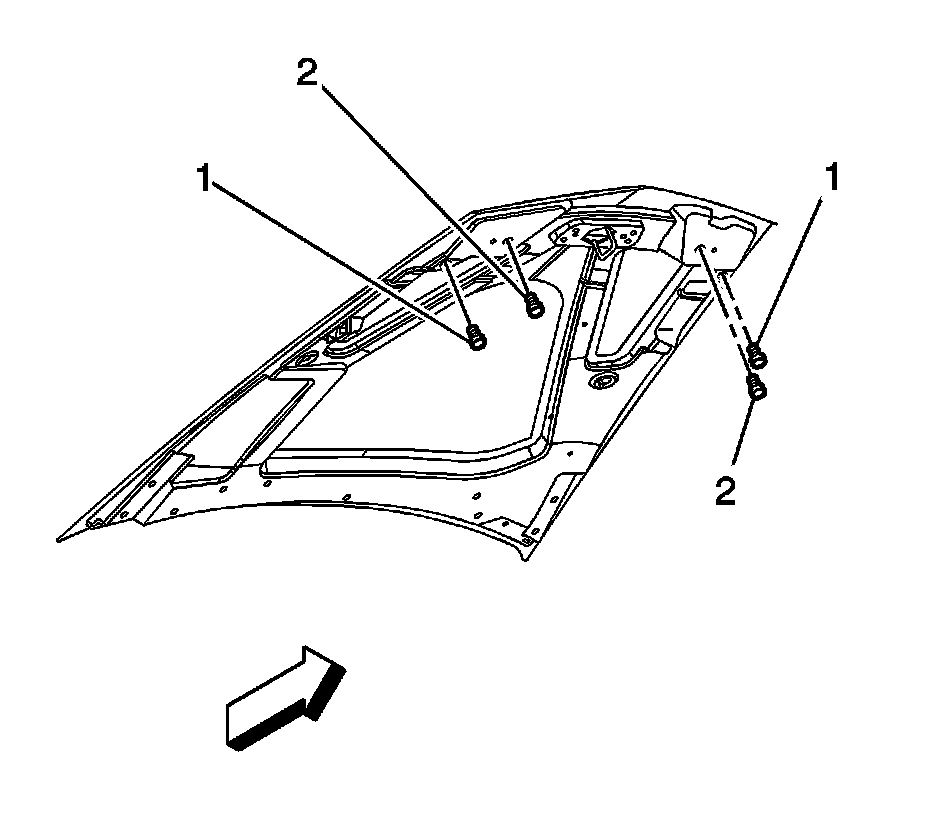 2
1
1
2