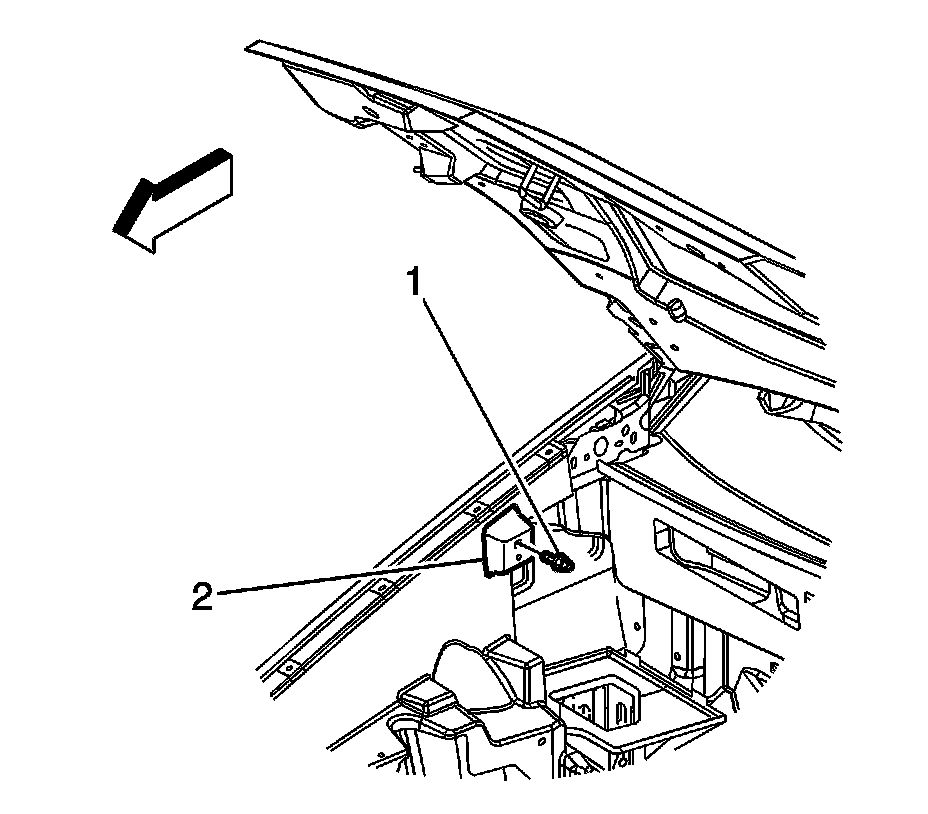 1

2