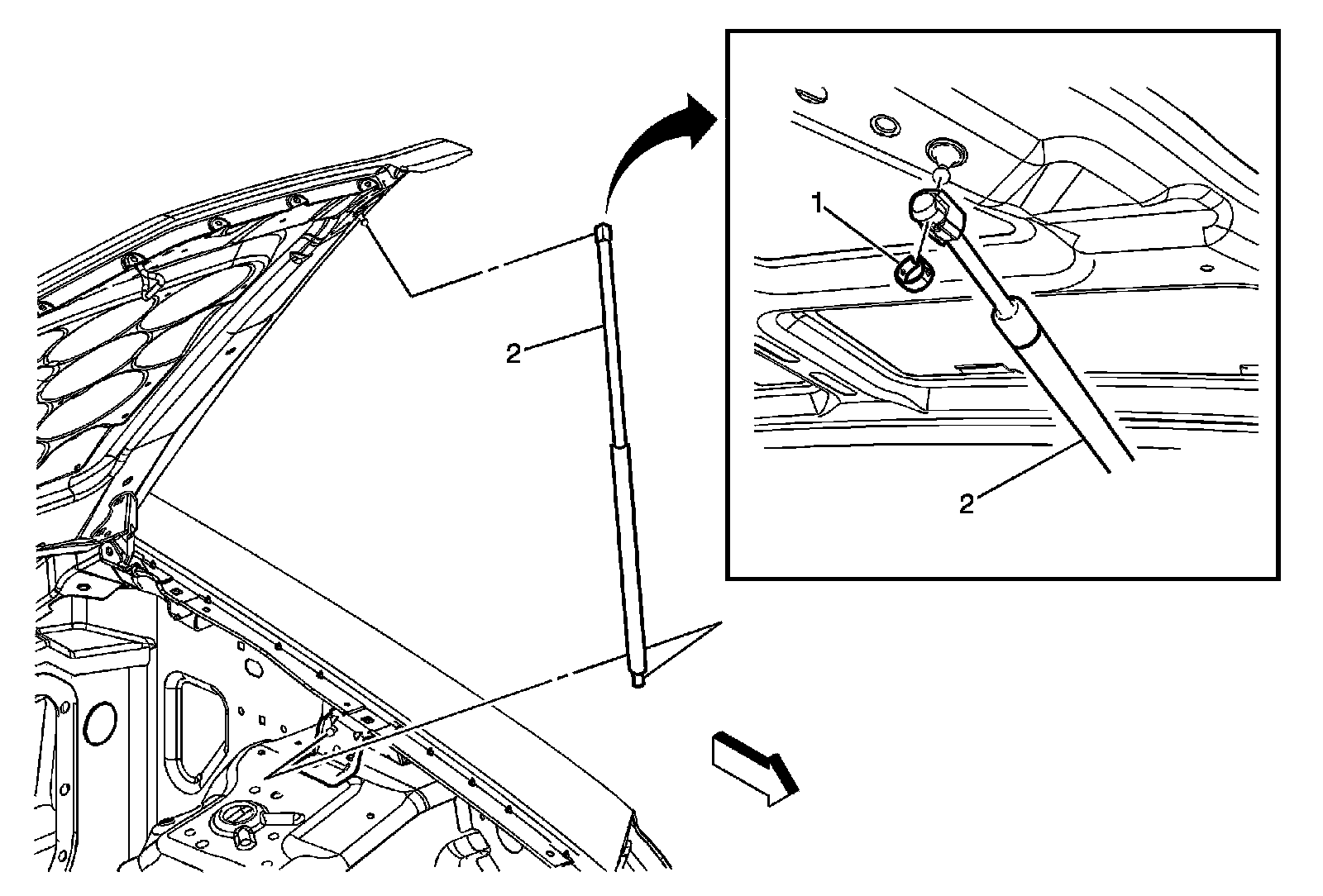 2

1

2