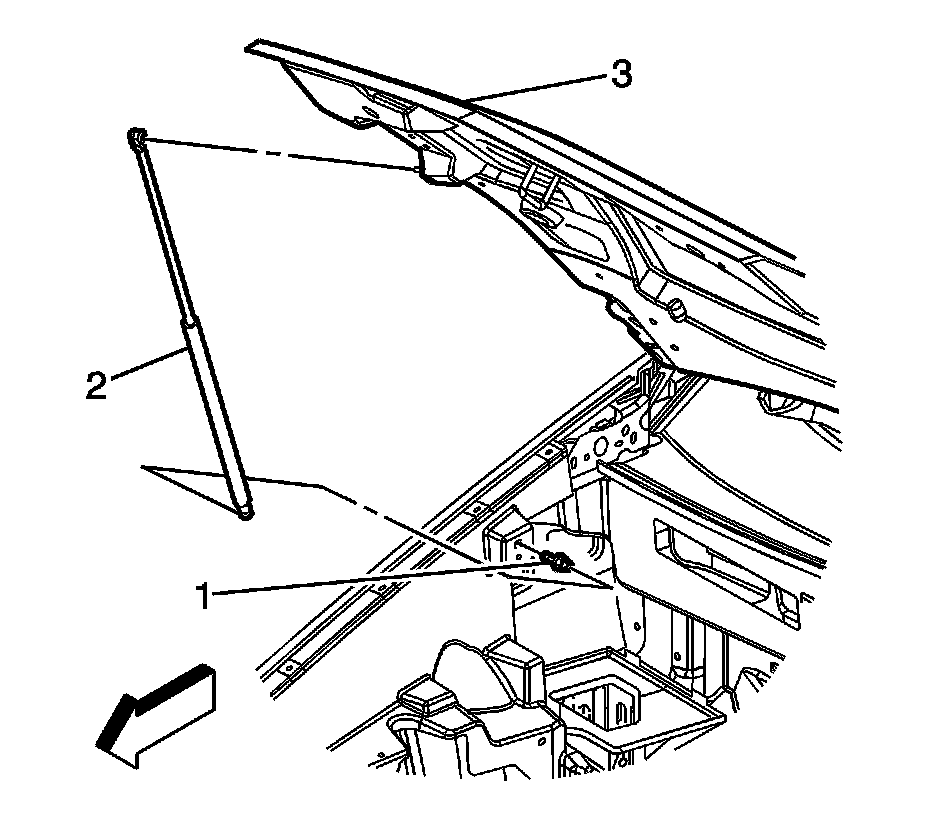 3
2
1