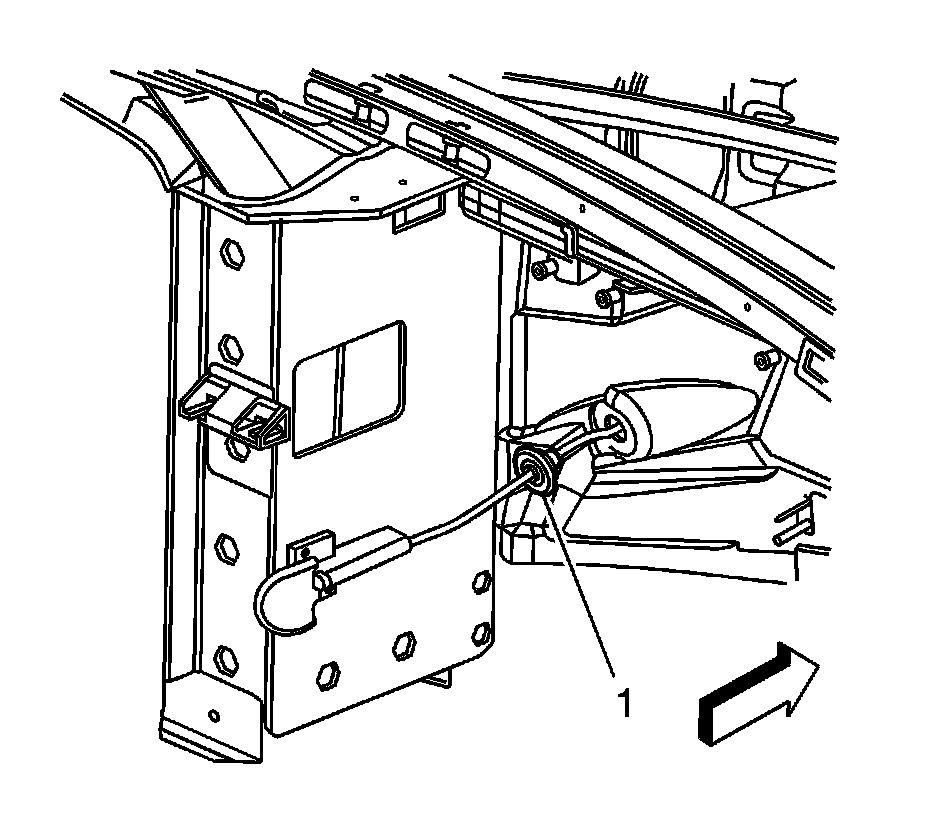 1