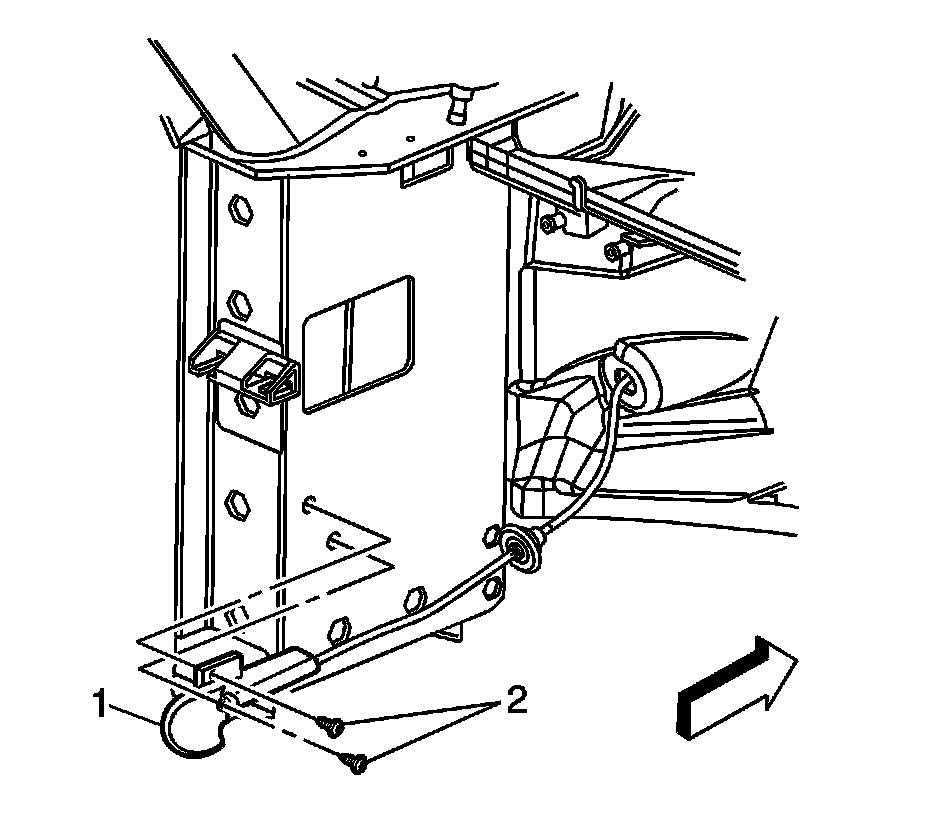 1
2