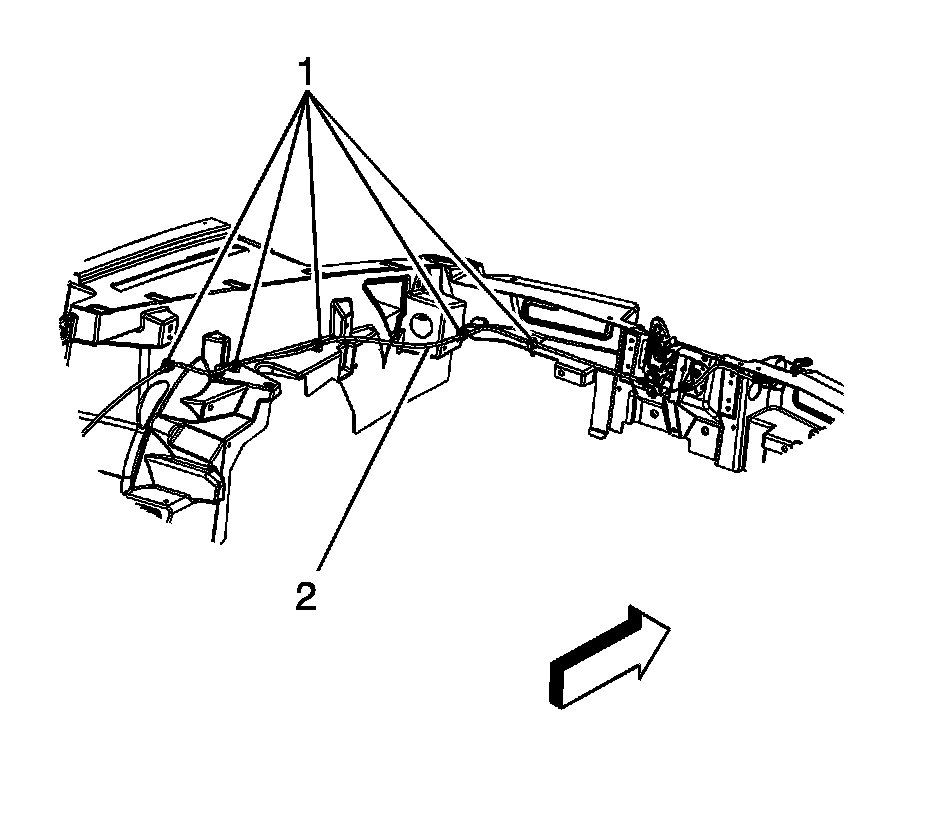 1

2