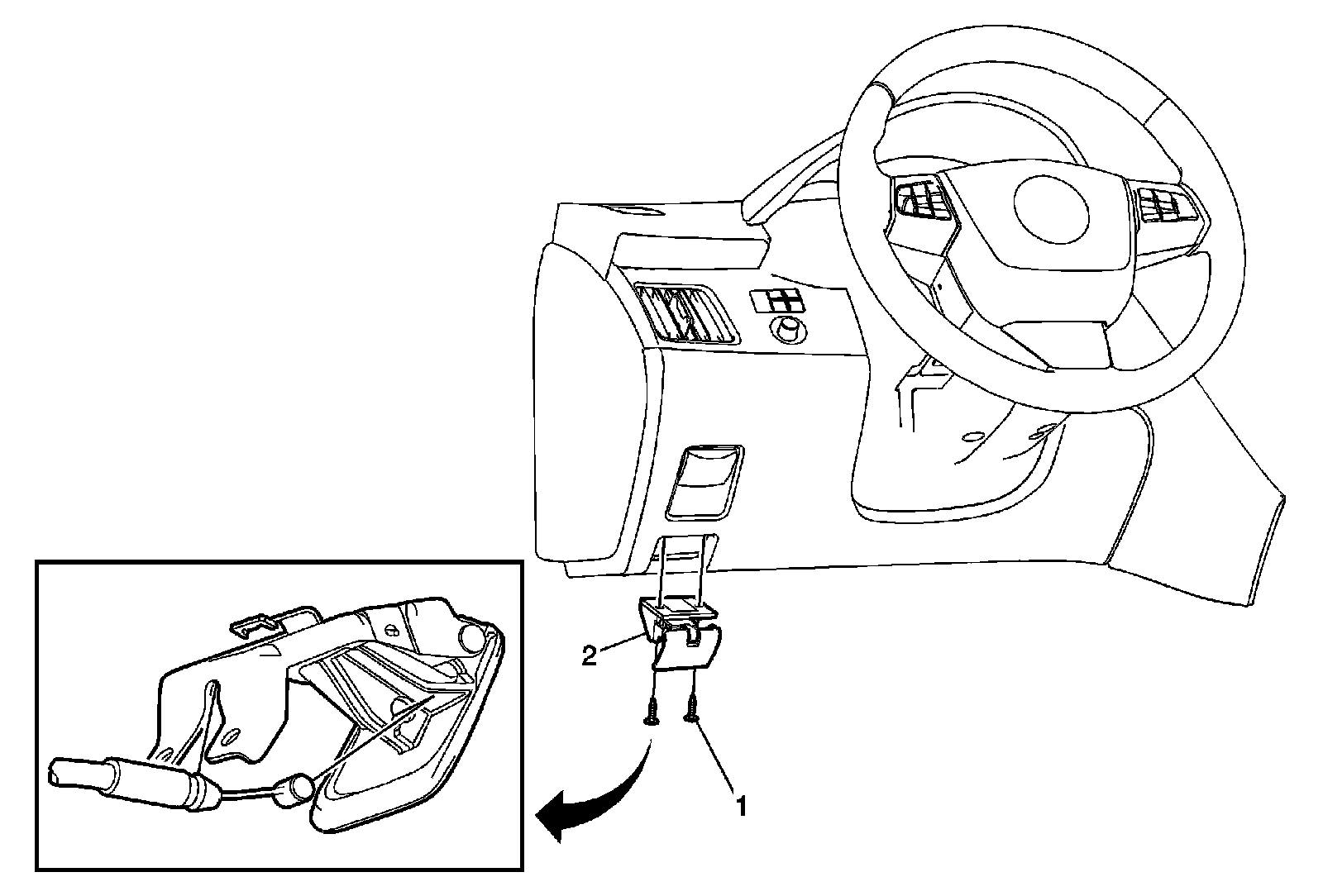 2
1