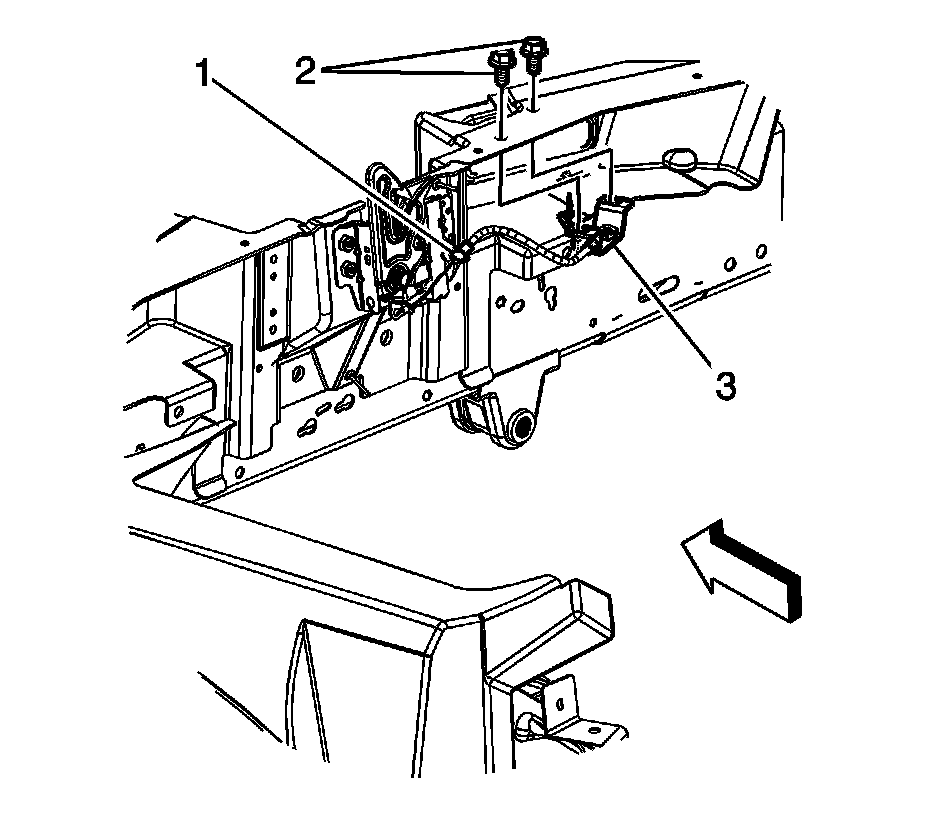 1
2
3