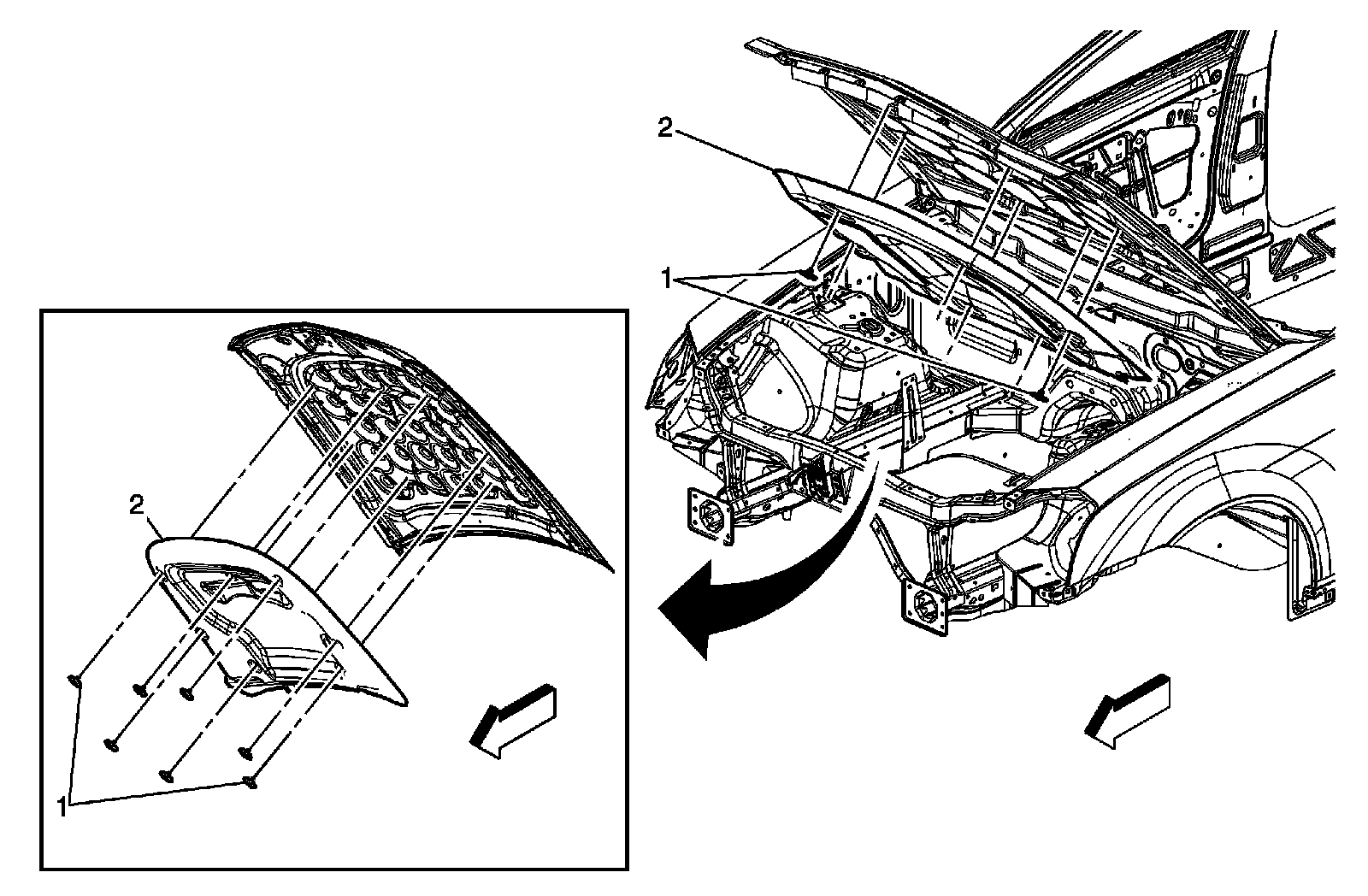 2
1
2
1