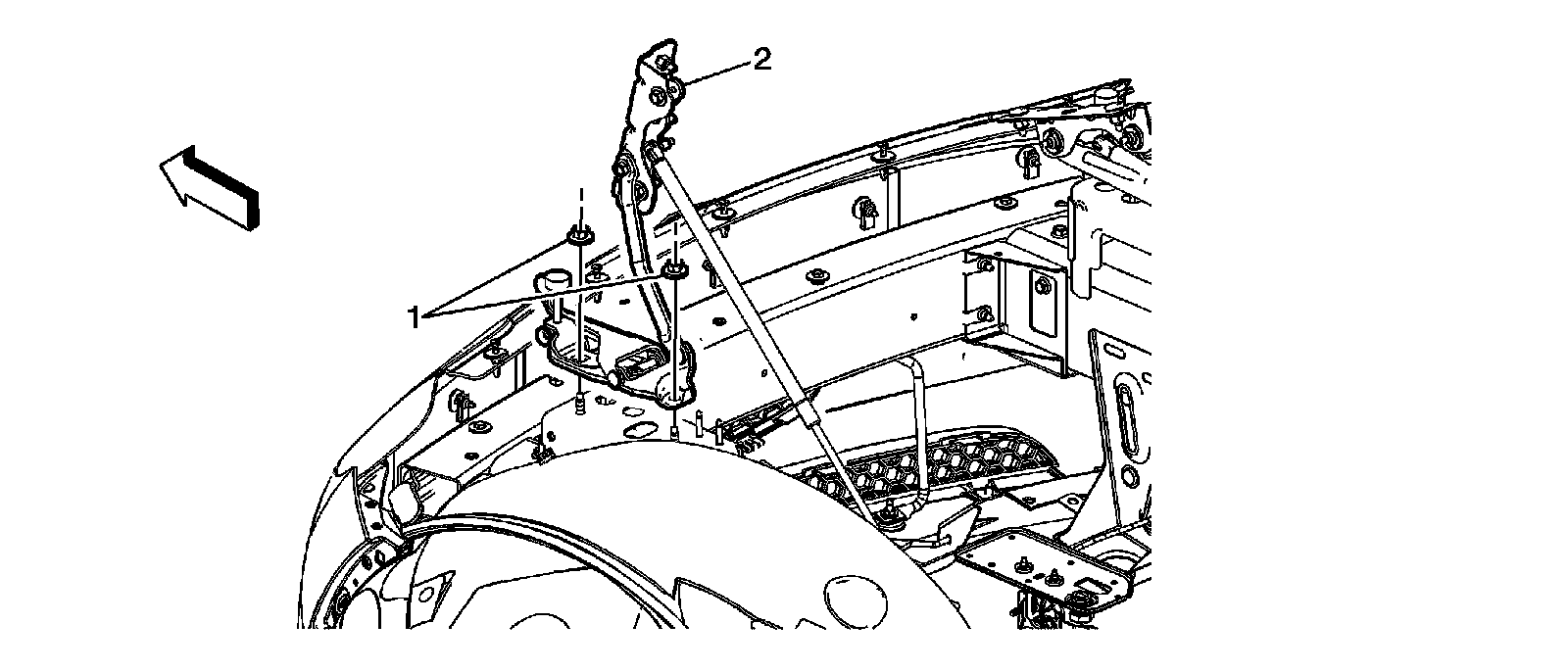 2

1