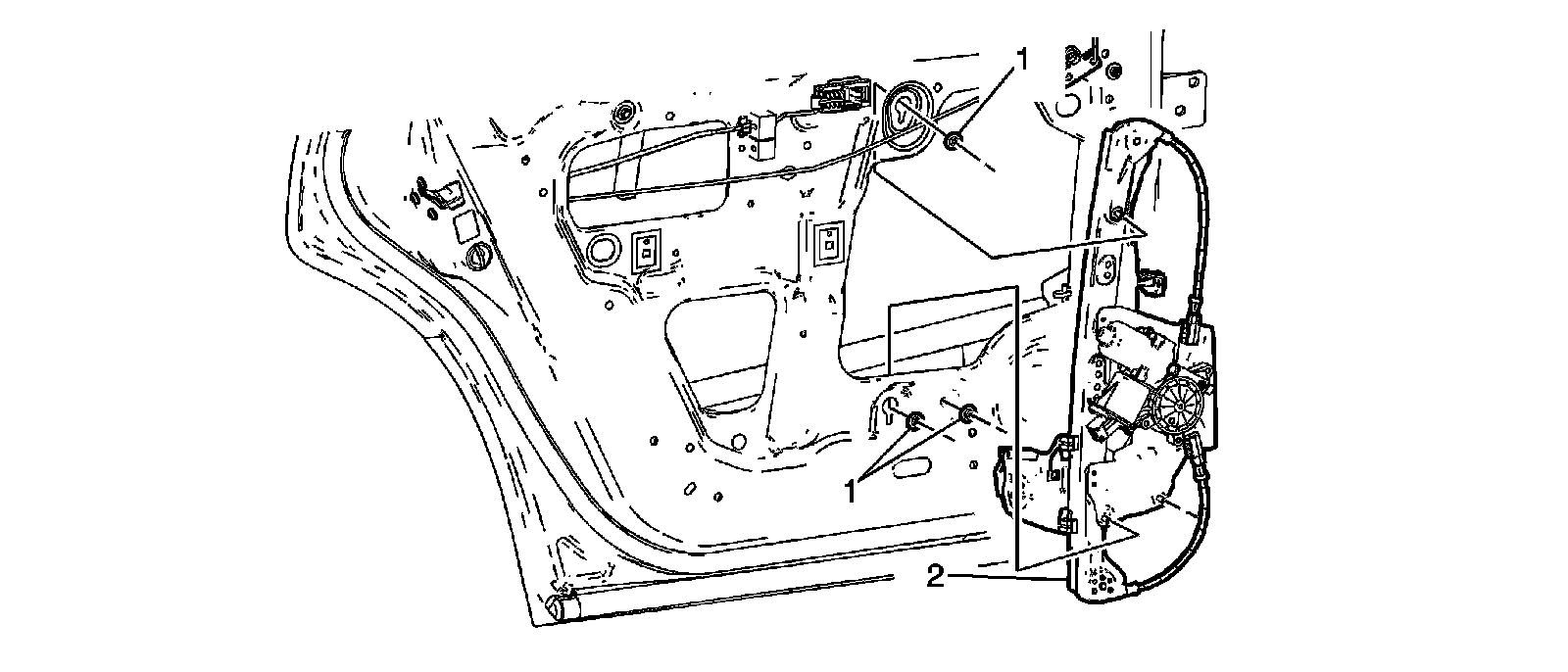 1

1

2