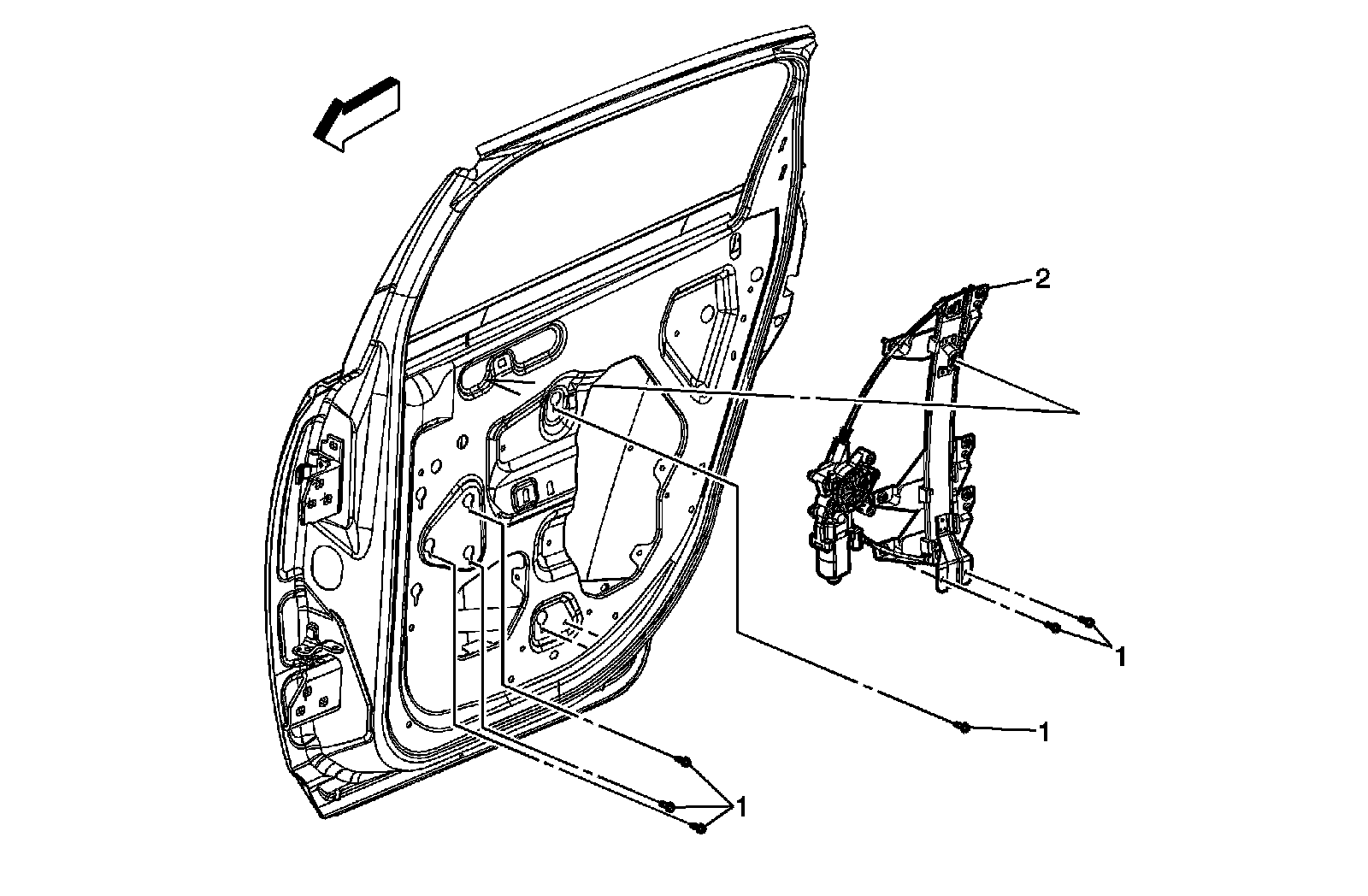 2
1
1
1