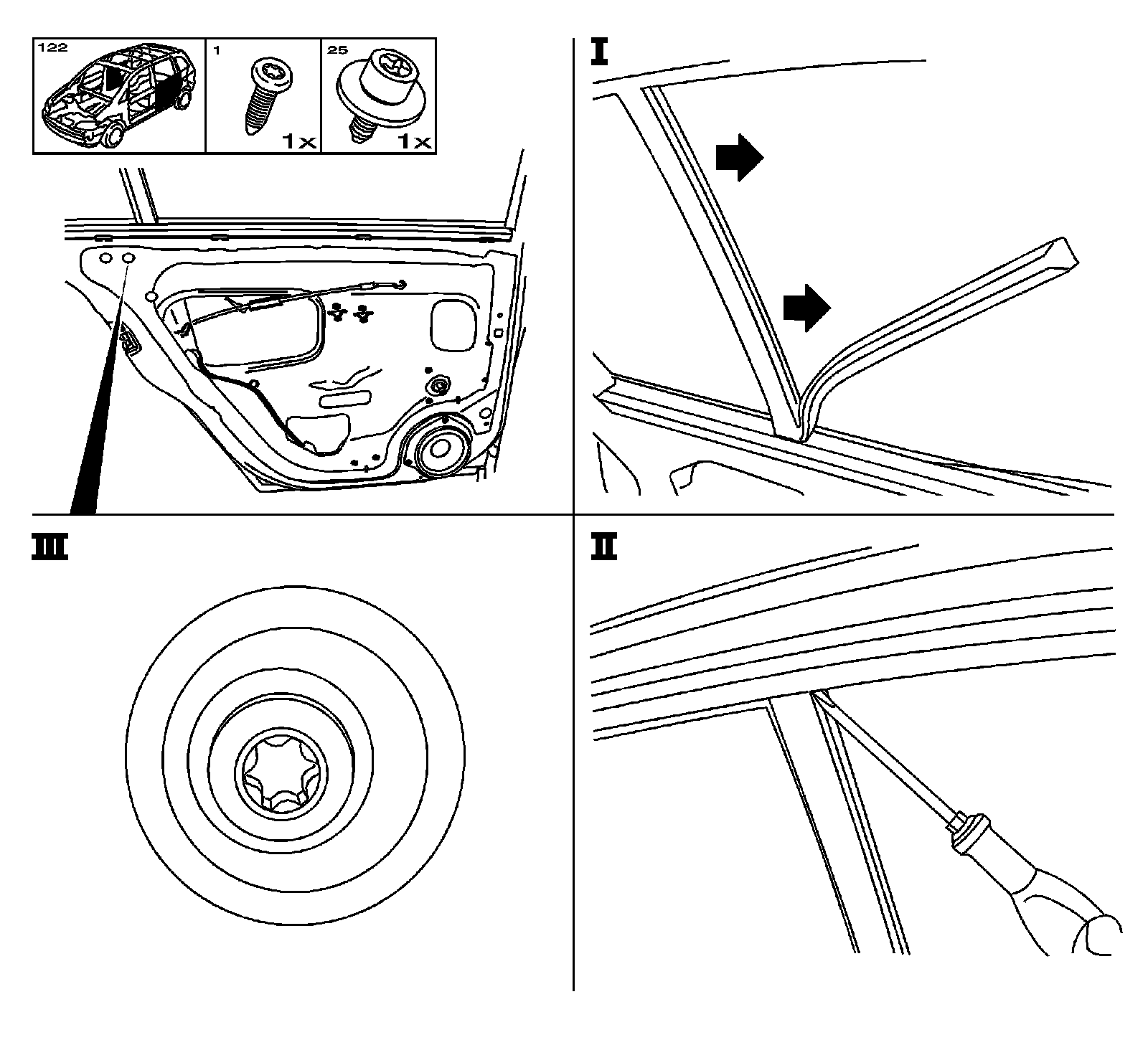 122

1

1x

25

1x

I

III

II