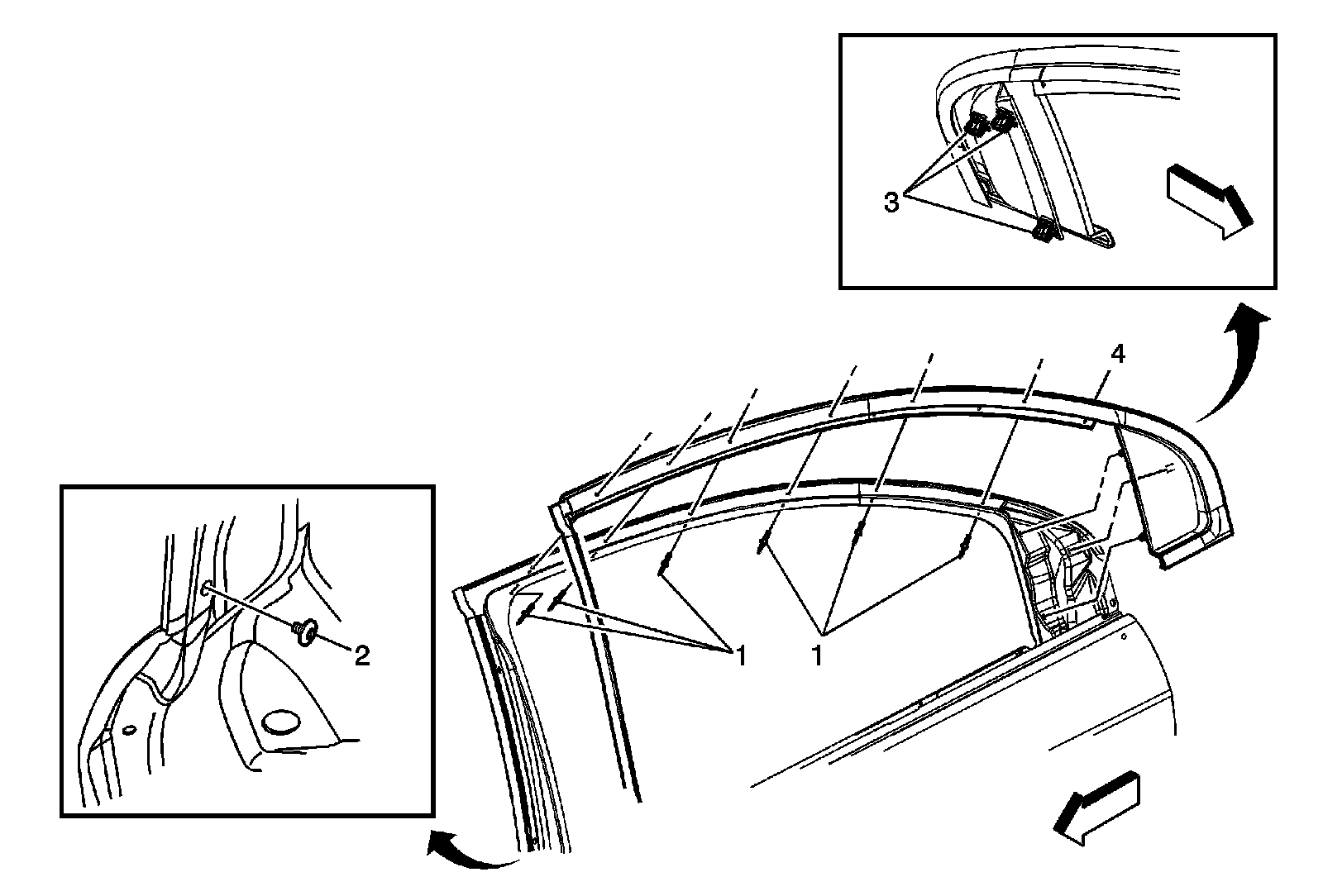 3
4
2
1
1