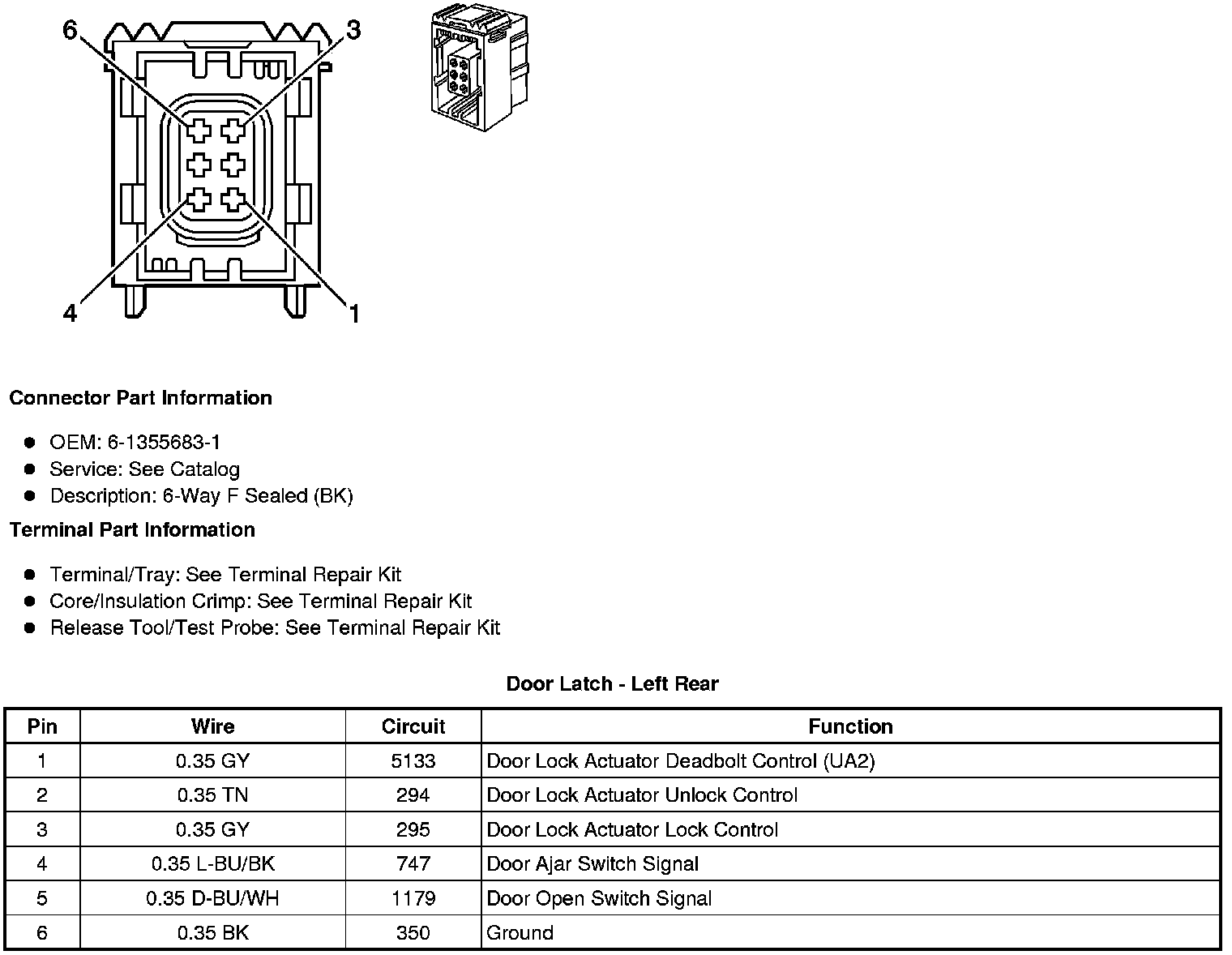 6
3
4
1

Connector Part Information

- OEM: 6-1355683-1
- Service: See Catalog
- Description: 6-Way F Sealed (BK)

Terminal Part Information

- Terminal/Tray: See Terminal Repair Kit
- Core/Insulation Crimp: See Terminal Repair Kit
- Release Tool/Test Probe: See Terminal Repair Kit

Door Latch - Left Rear

| Pin | Wire | Circuit | Function |
|---|---|---|---|
| 1 | 0.35 GY | 5133 | Door Lock Actuator Deadbolt Control (UA2) |
| 2 | 0.35 TN | 294 | Door Lock Actuator Unlock Control |
| 3 | 0.35 GY | 295 | Door Lock Actuator Lock Control |
| 4 | 0.35 L-BU/BK | 747 | Door Ajar Switch Signal |
| 5 | 0.35 D-BU/WH | 1179 | Door Open Switch Signal |
| 6 | 0.35 BK | 350 | Ground |