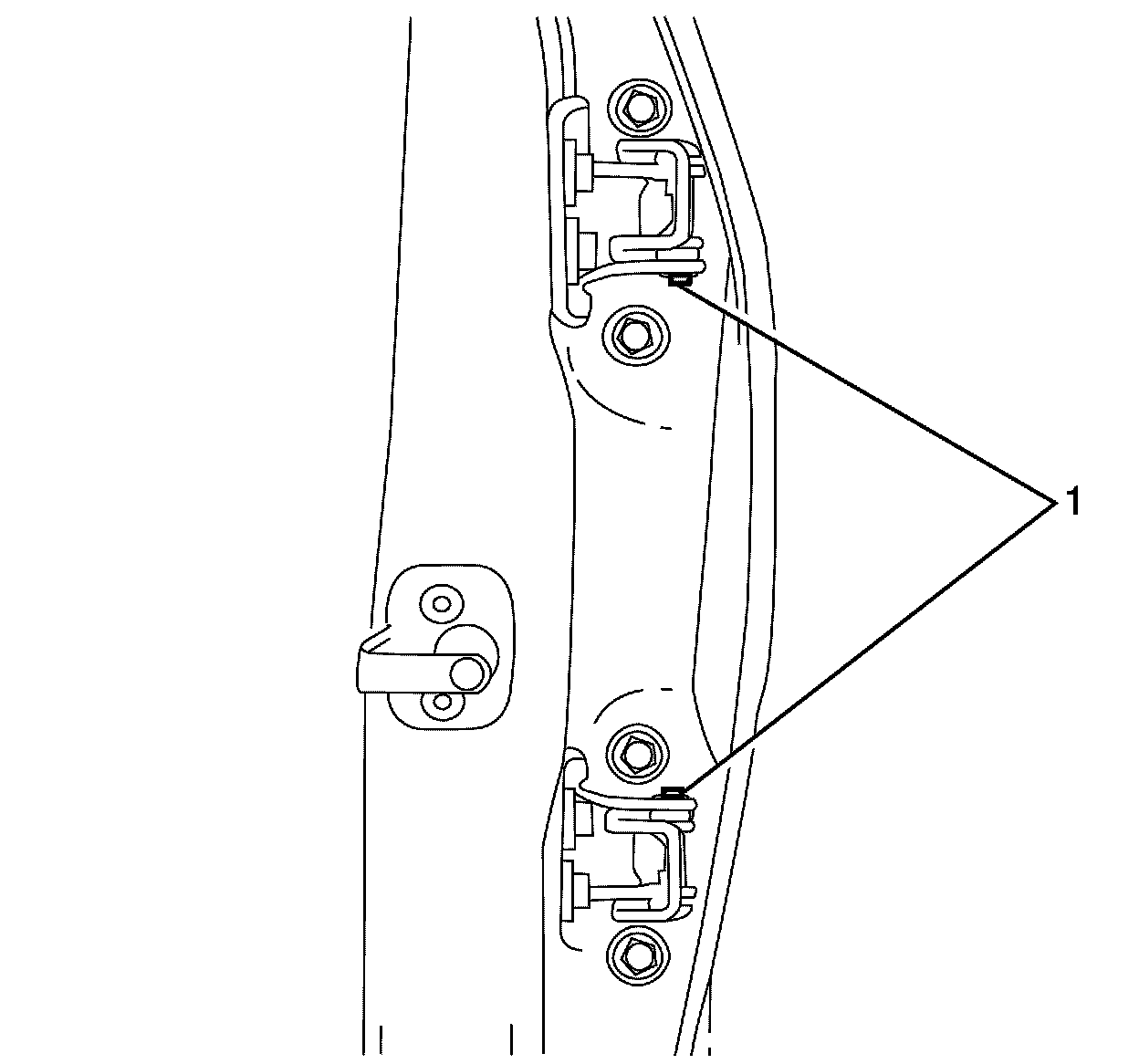 1