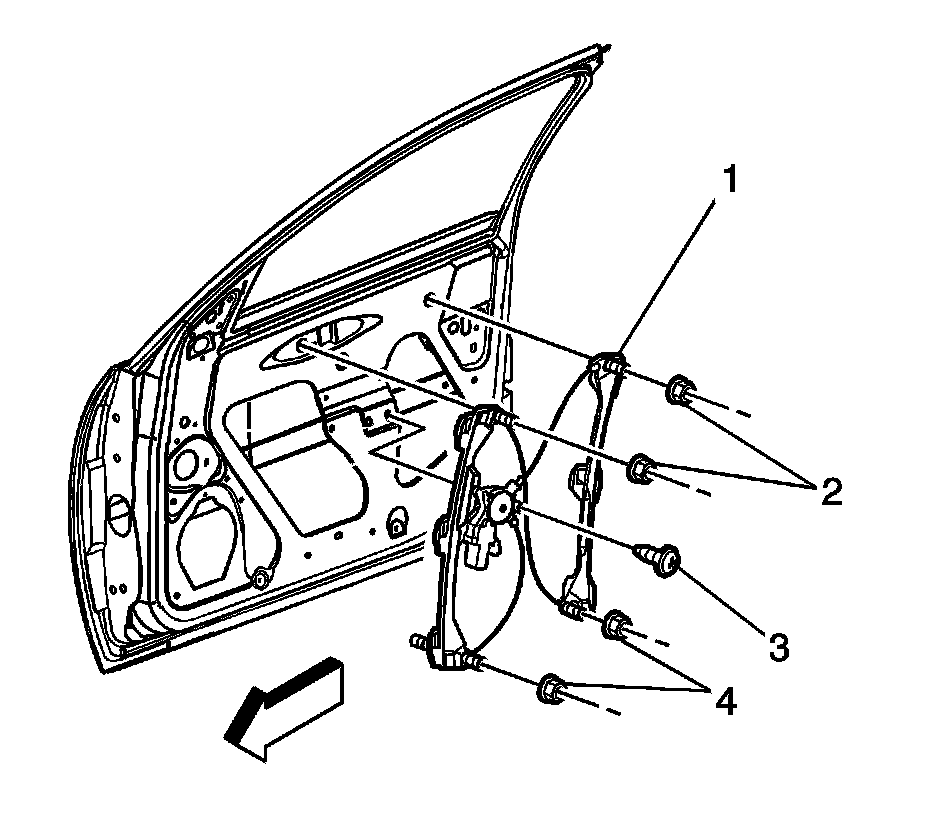 1
2
3
4