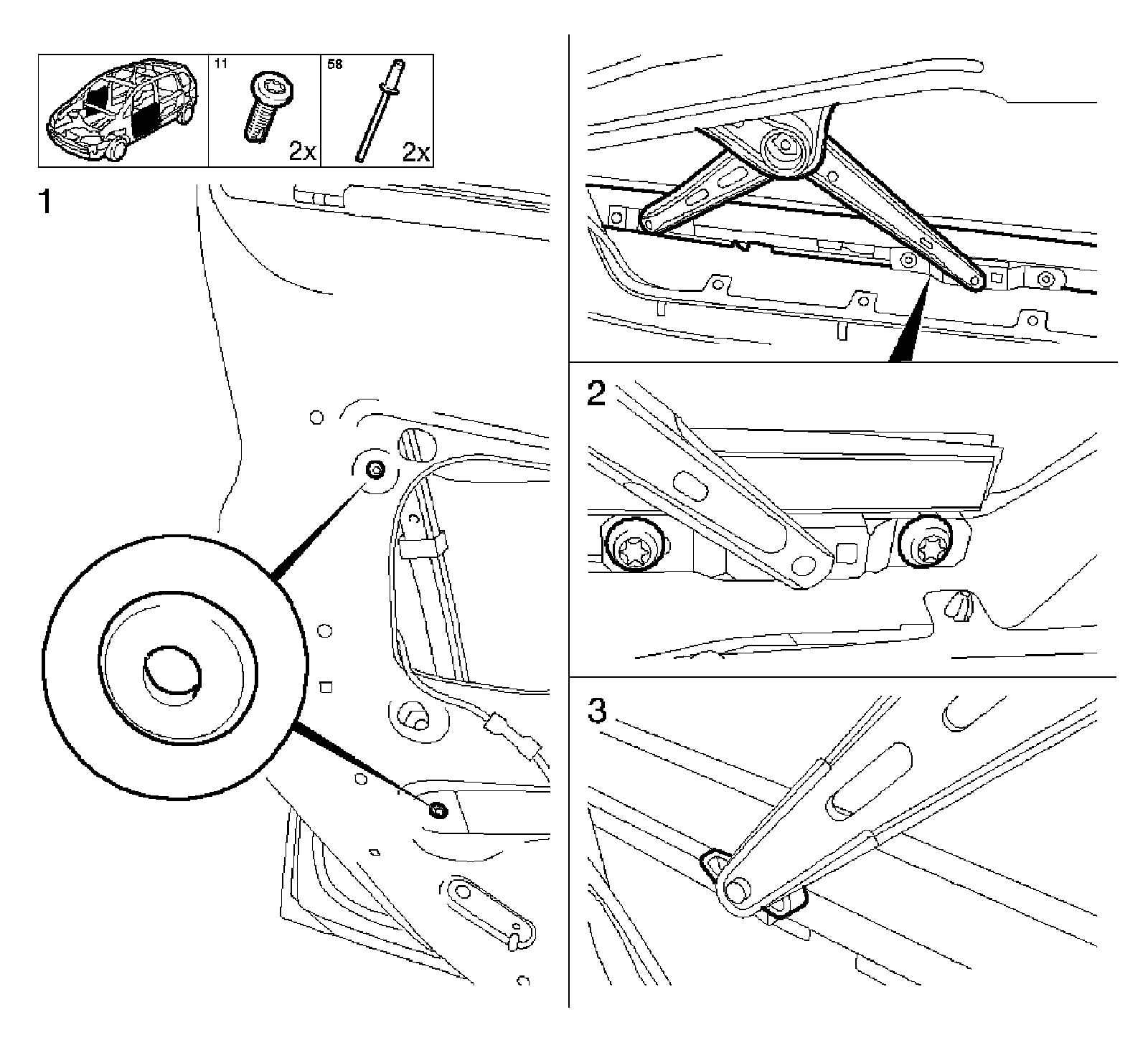 11

2x

58

2x

1

2

3