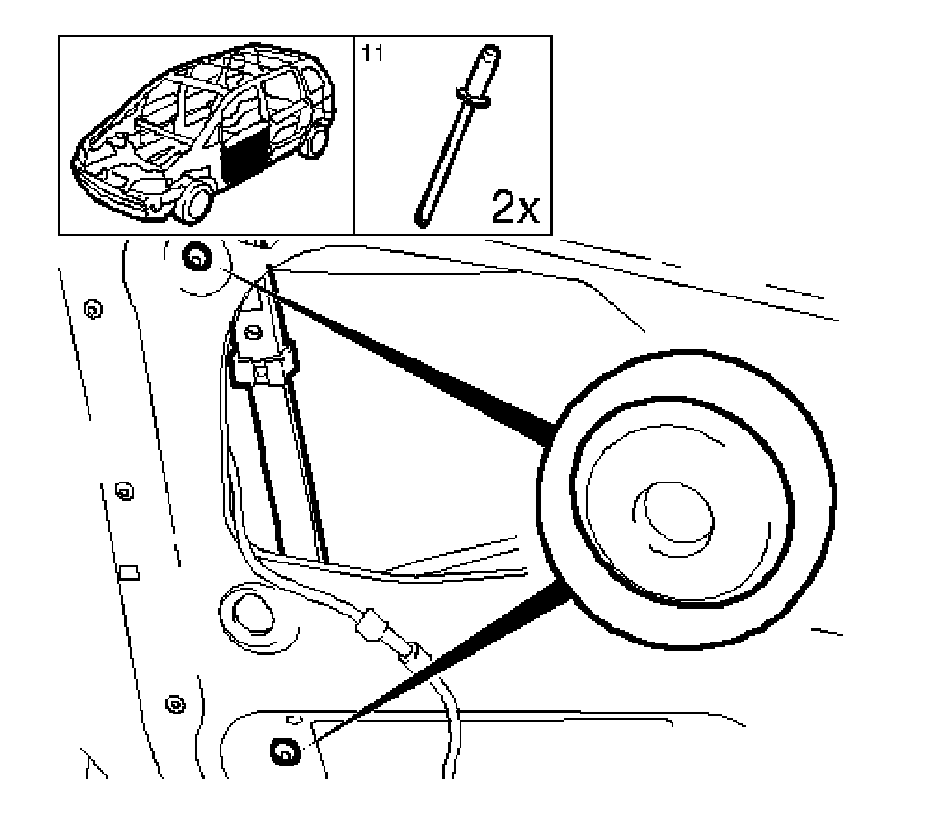 11

2x