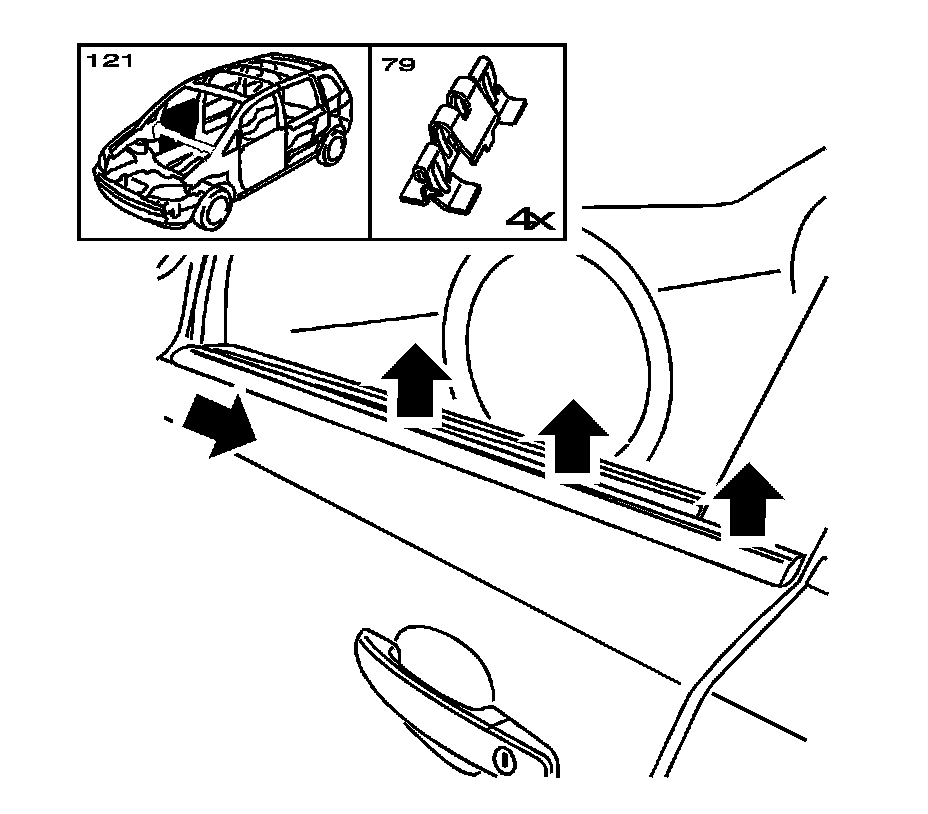 121

79

4x