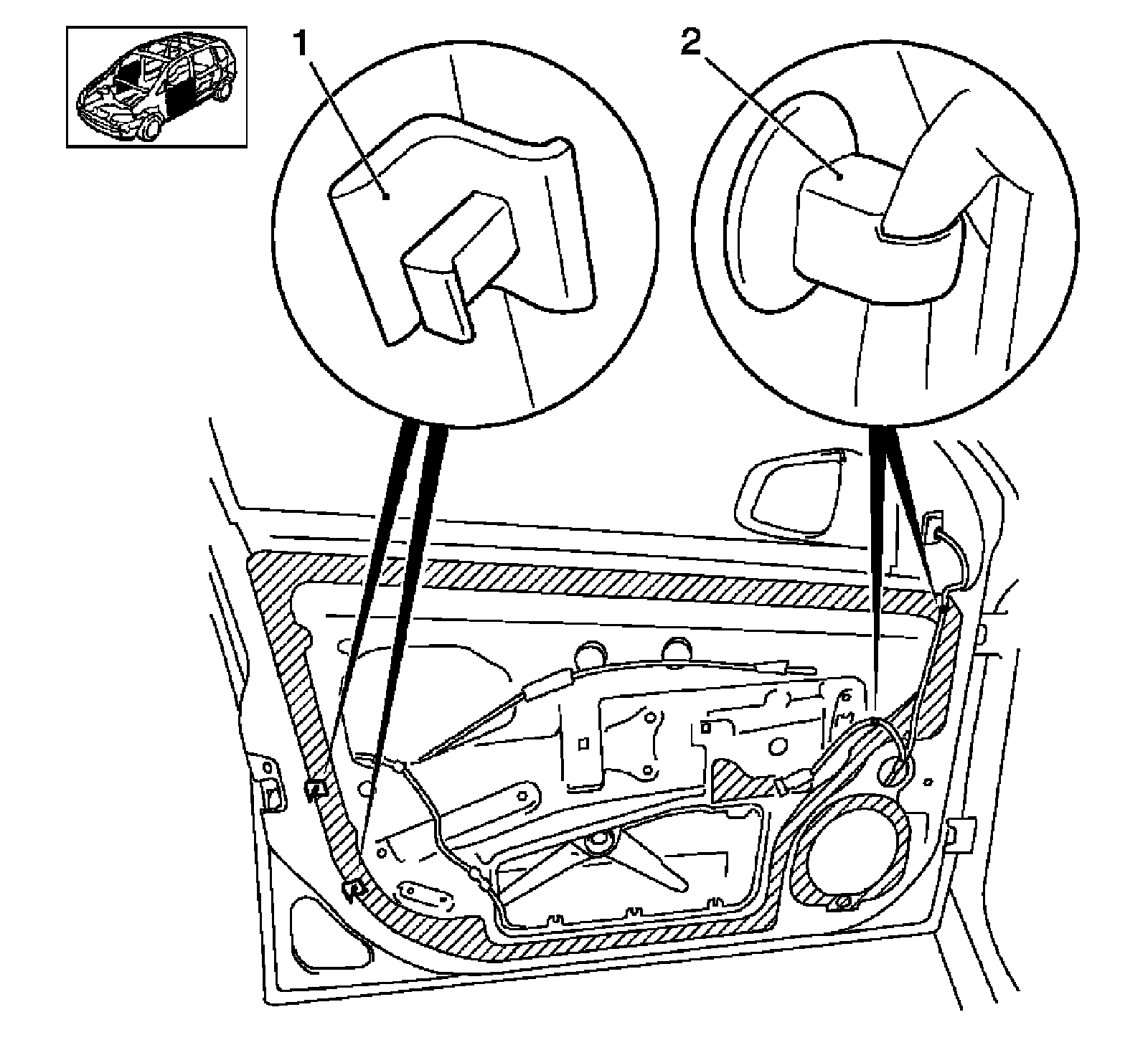 1

2