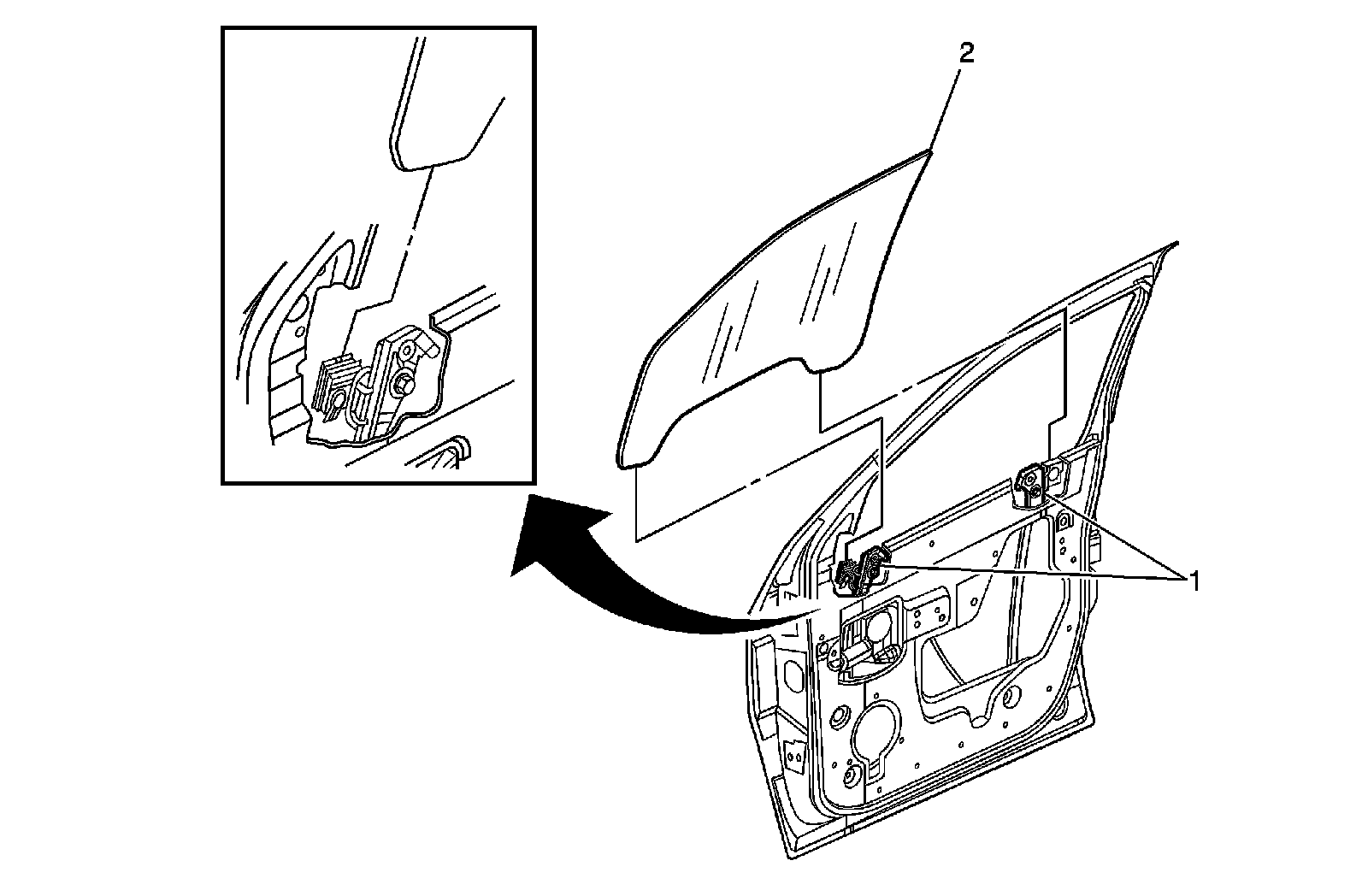 2

1