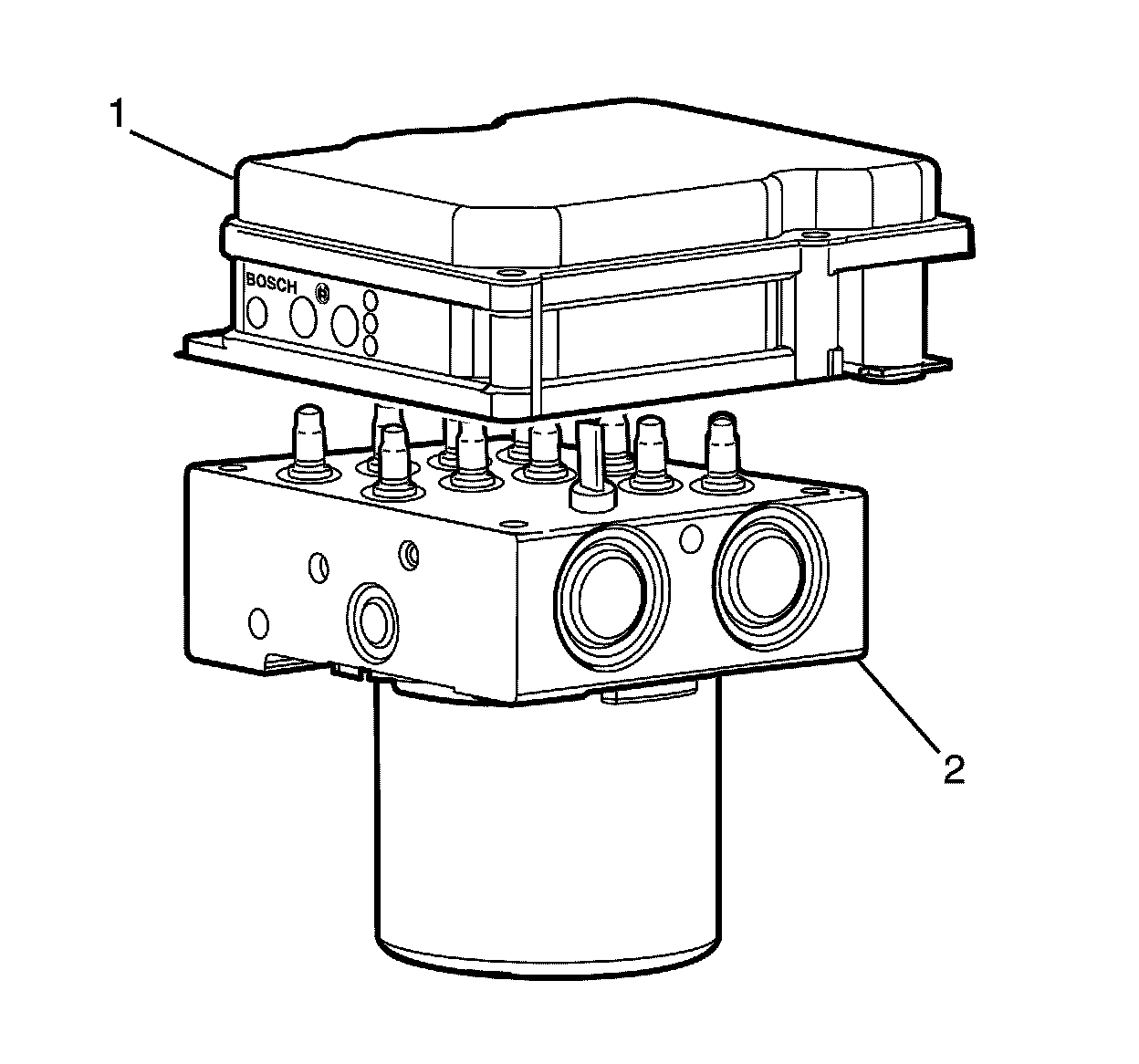 1
BOSCH
2