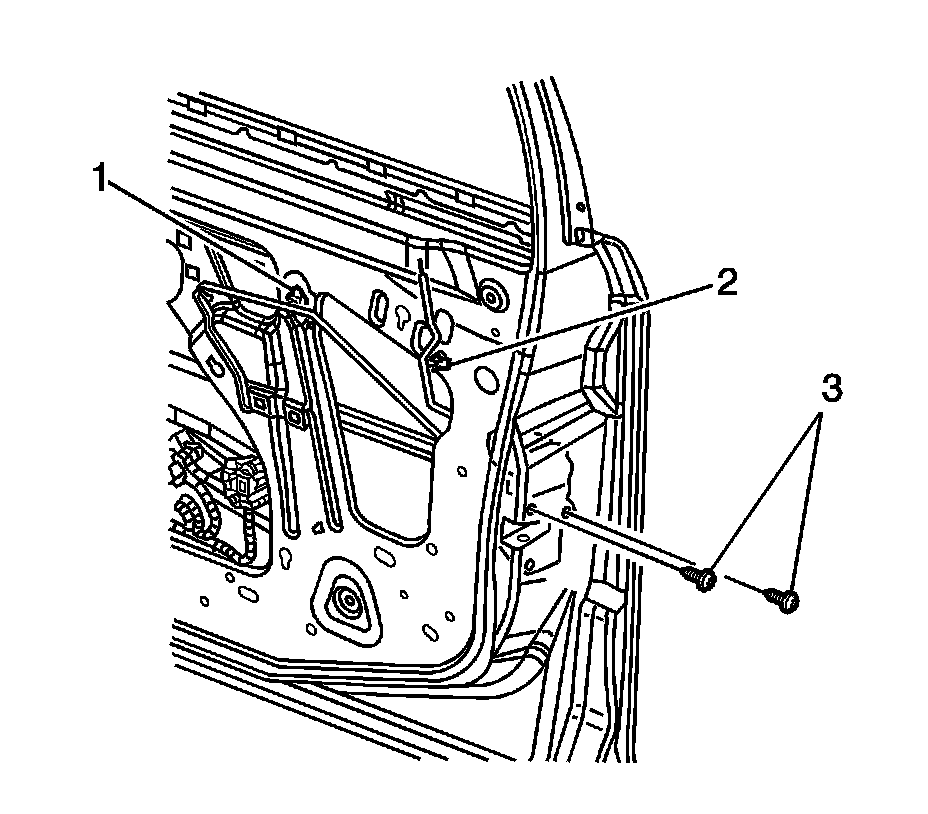 1
2
3