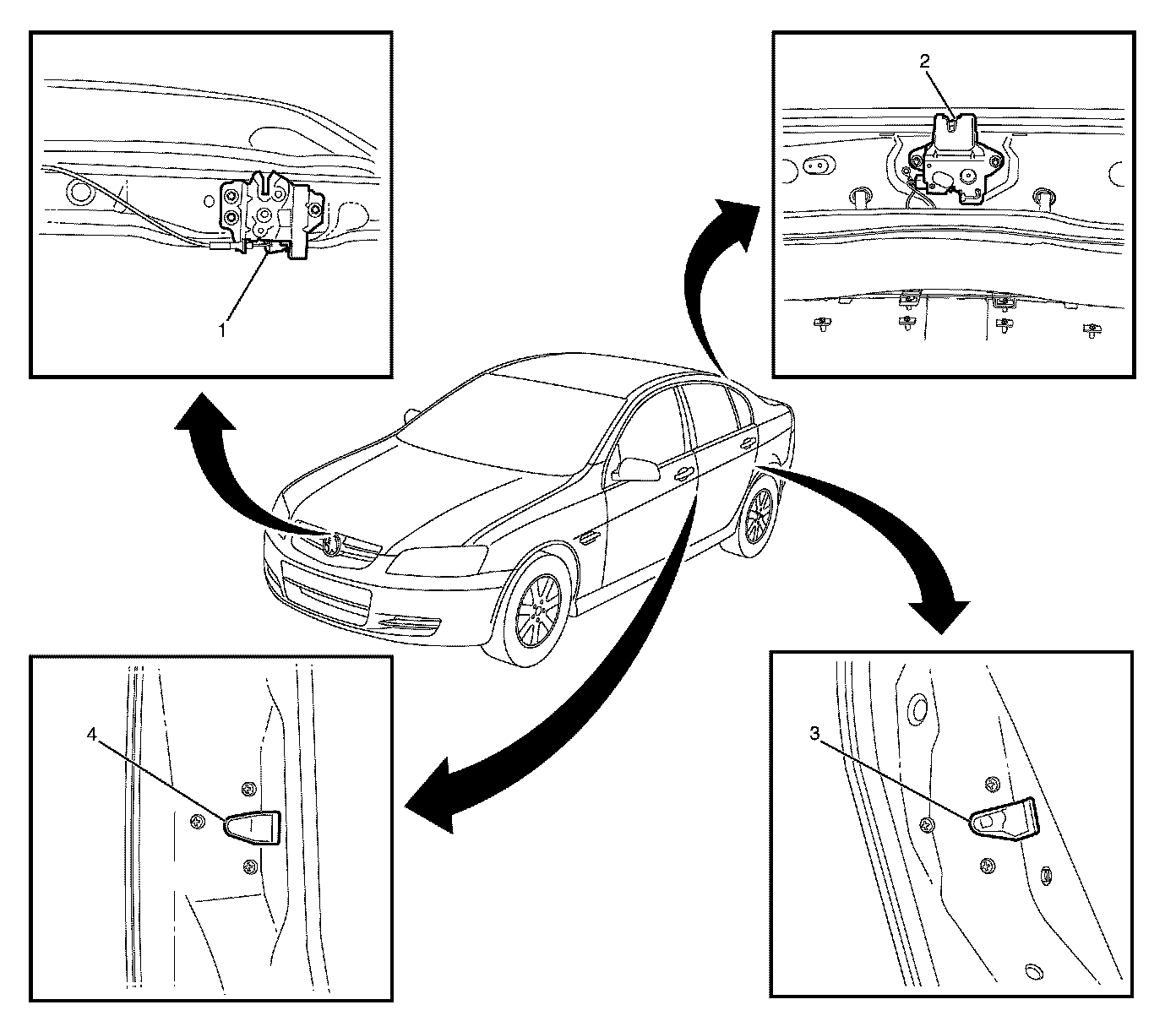 1
2
4
3