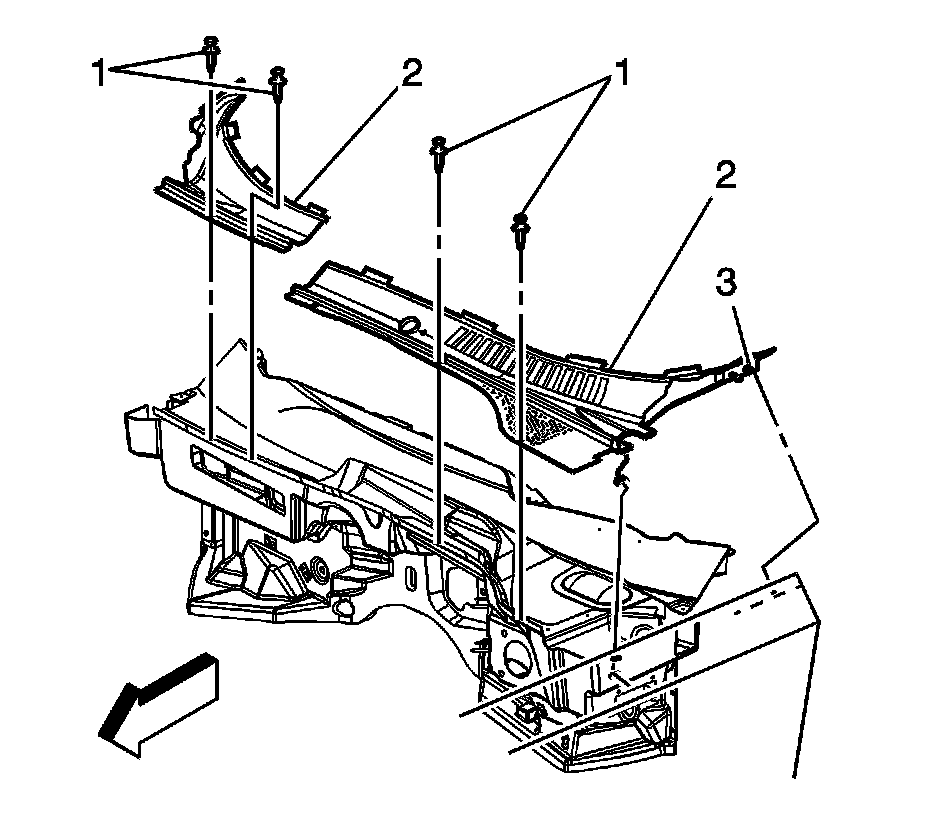 1
2
1
2
3