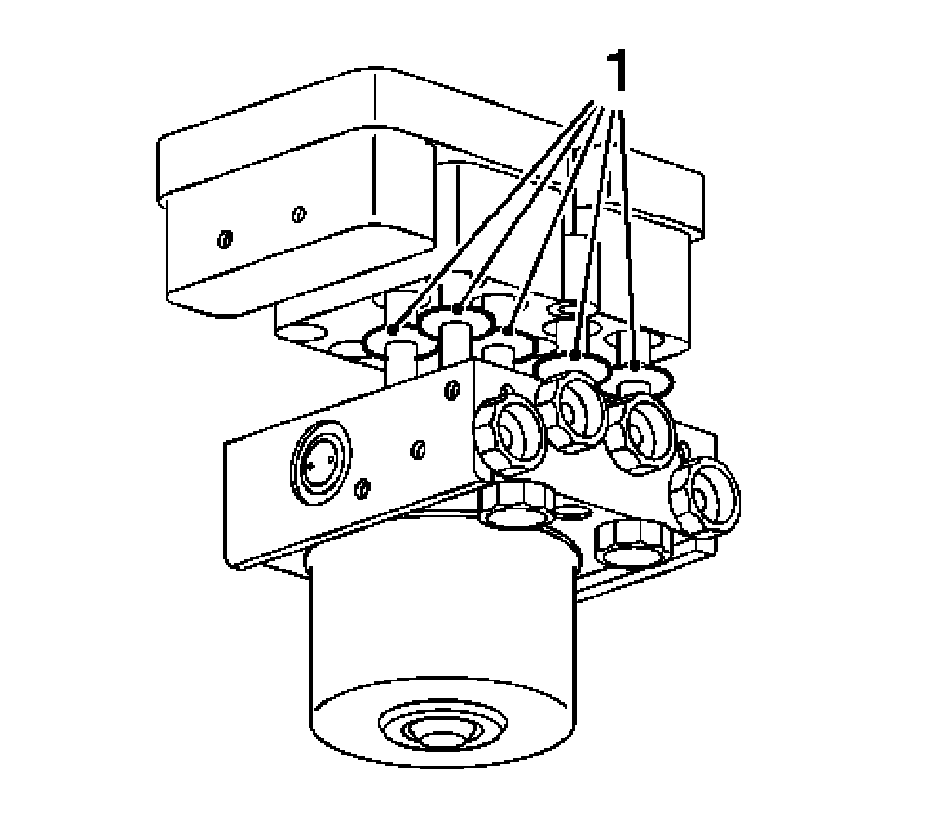 1