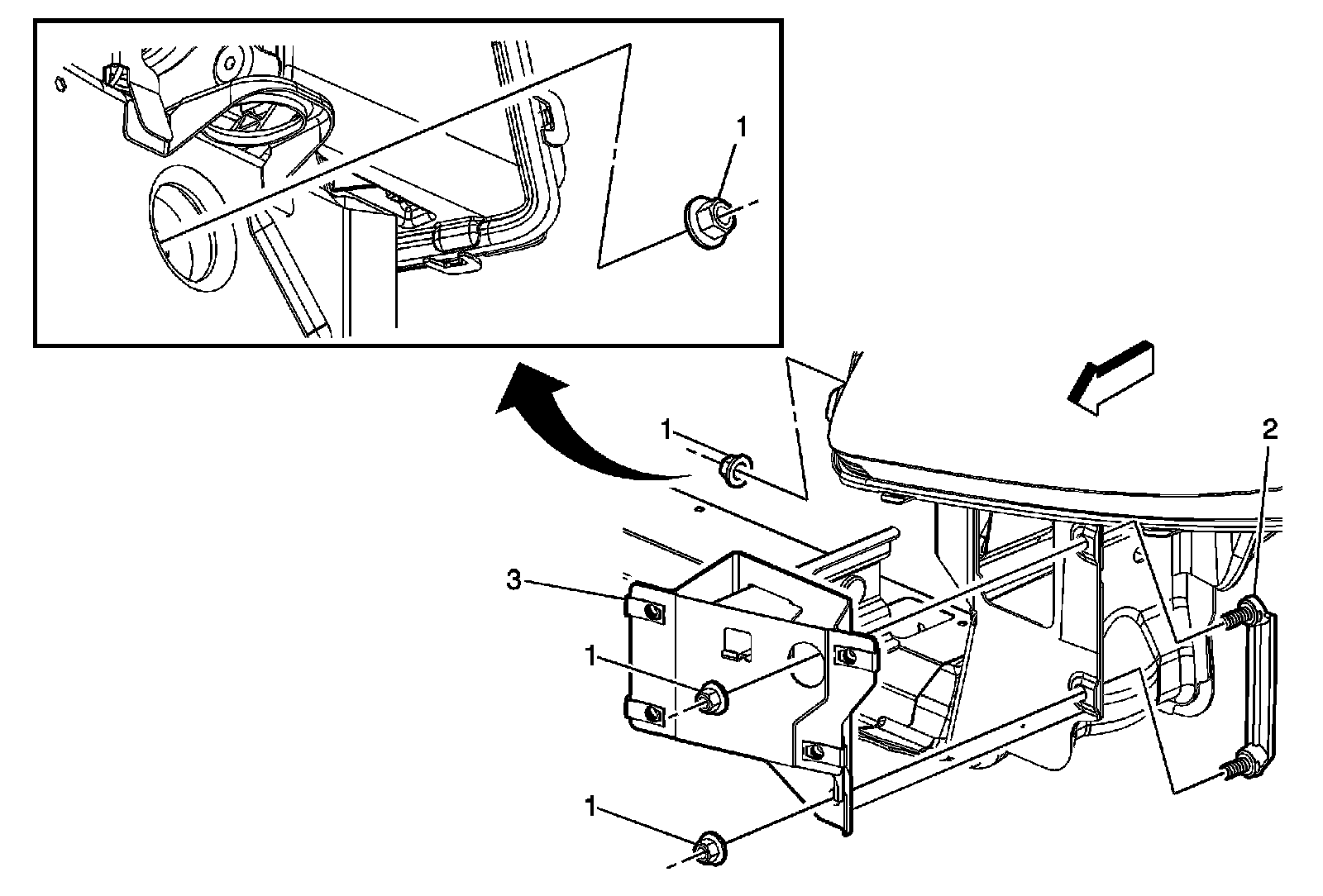 1
1
2
3
1
1