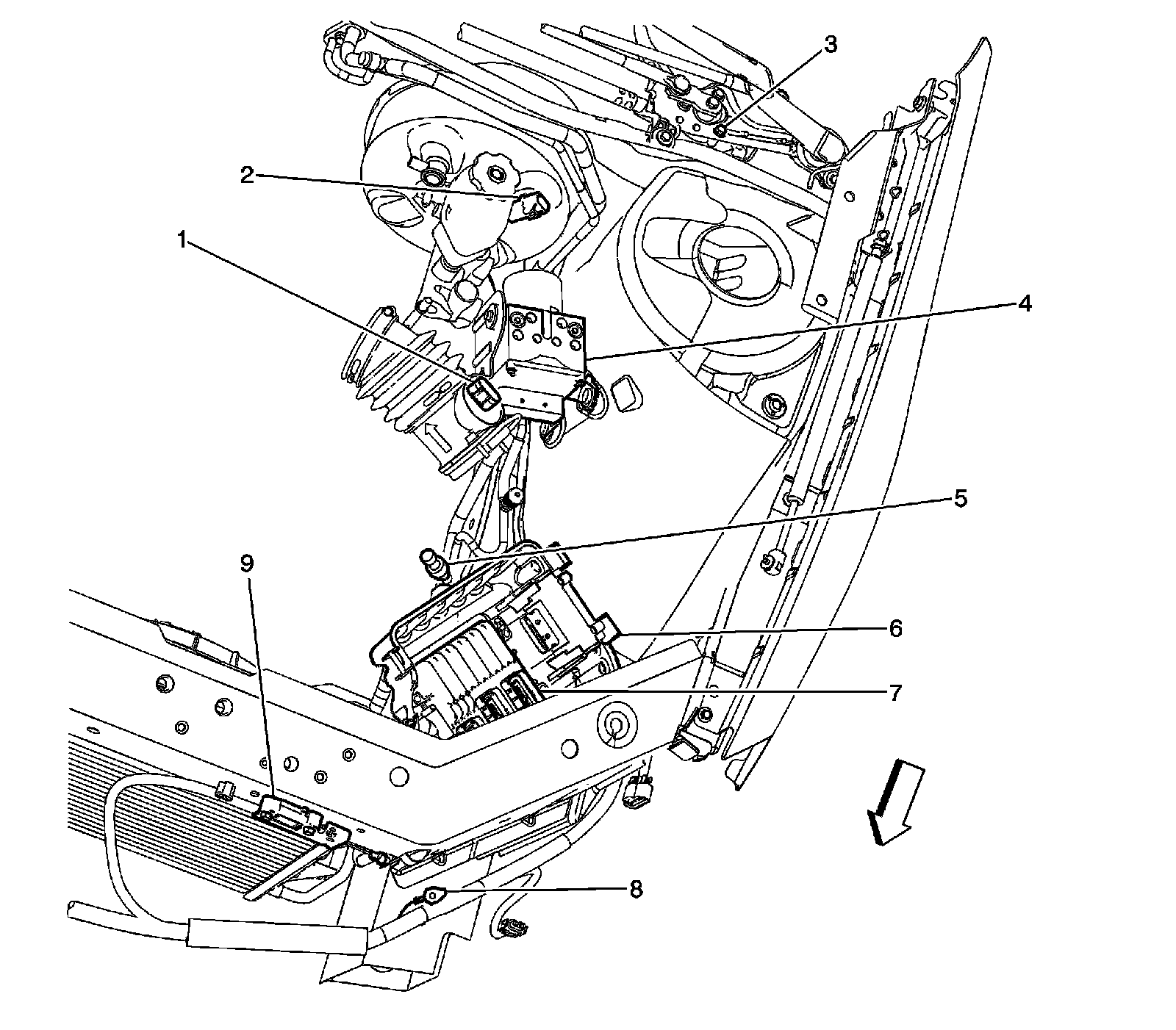 3
2
1
4
5
9
6
7
8