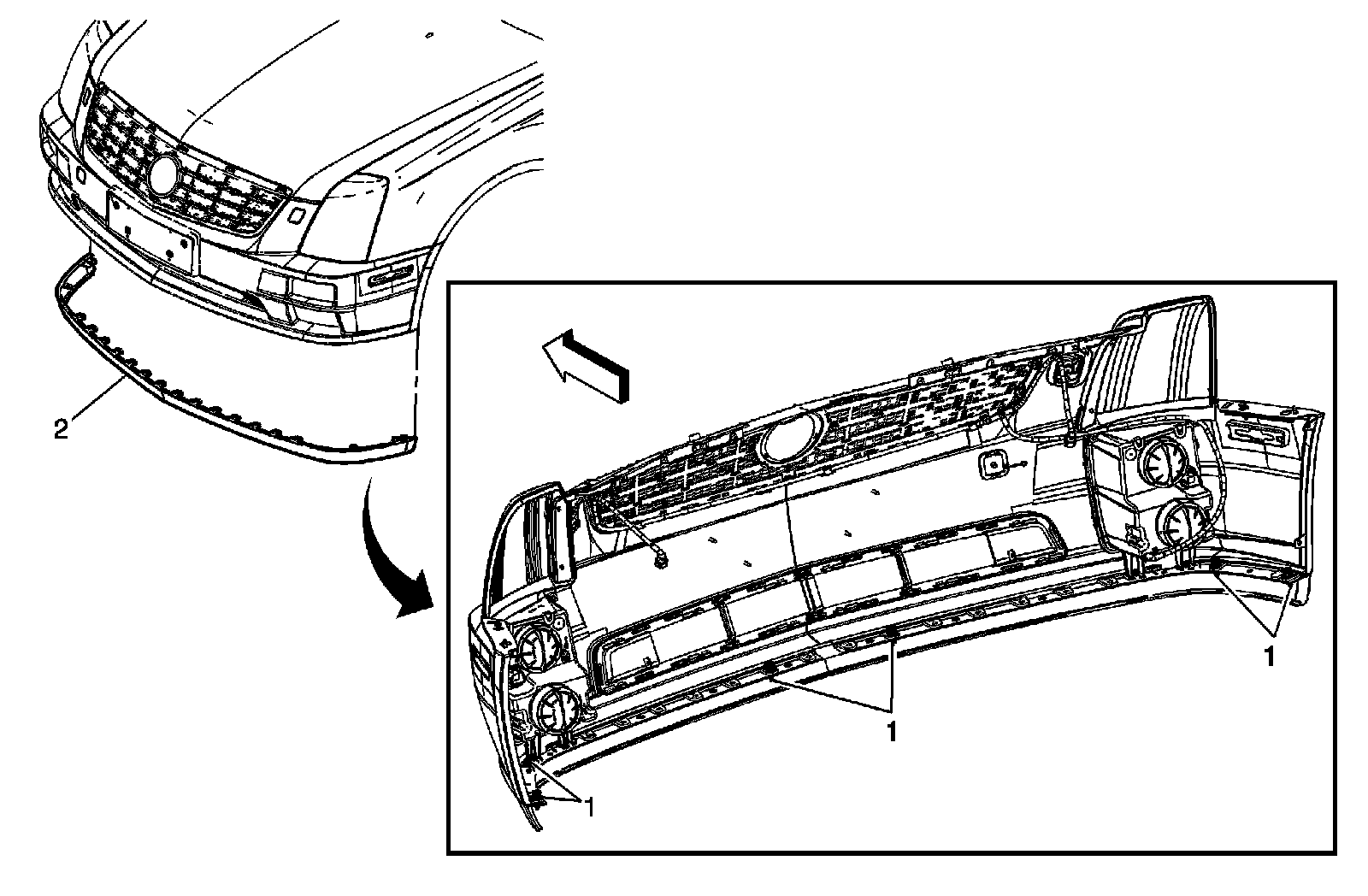 2
1
1
1