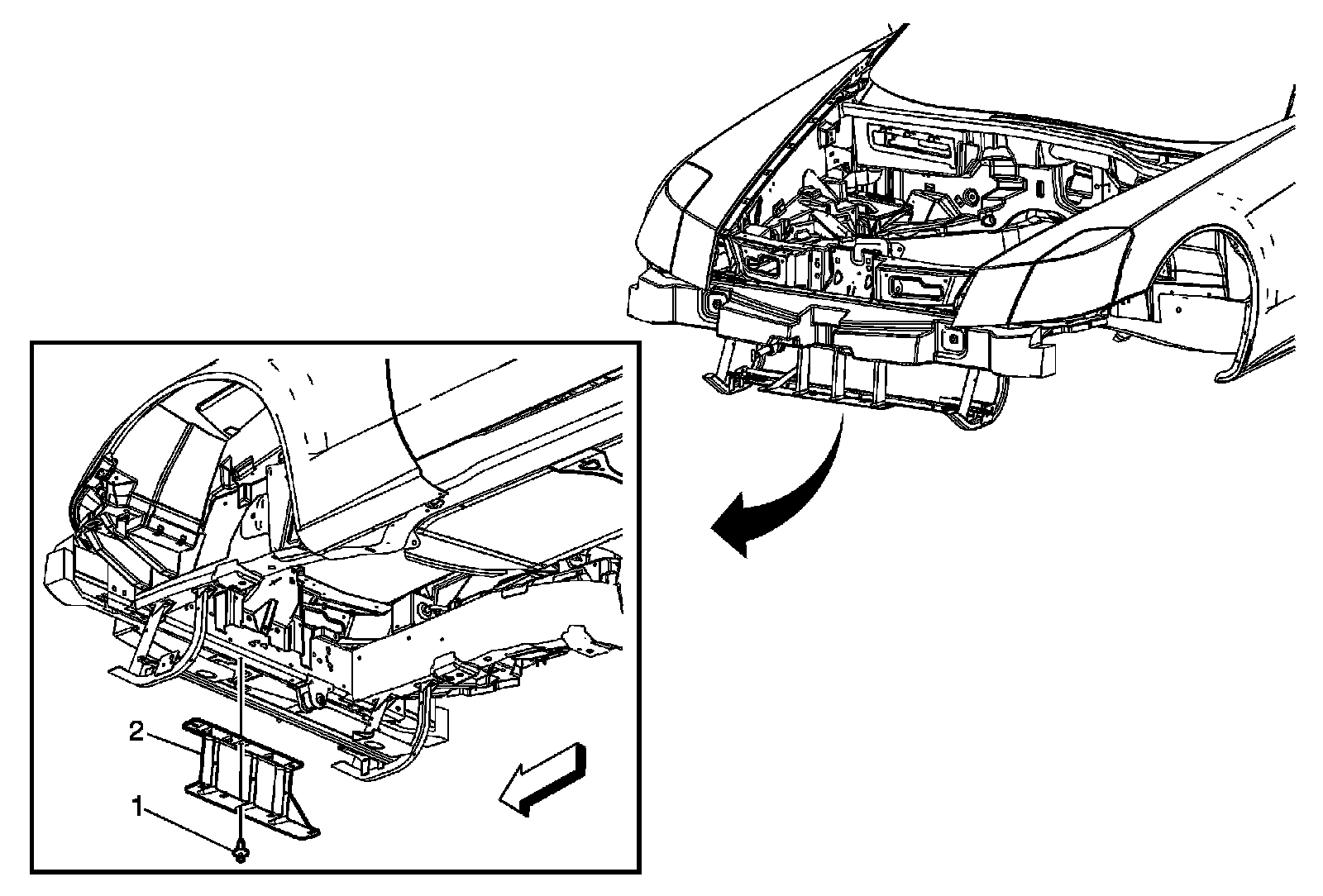 2
1