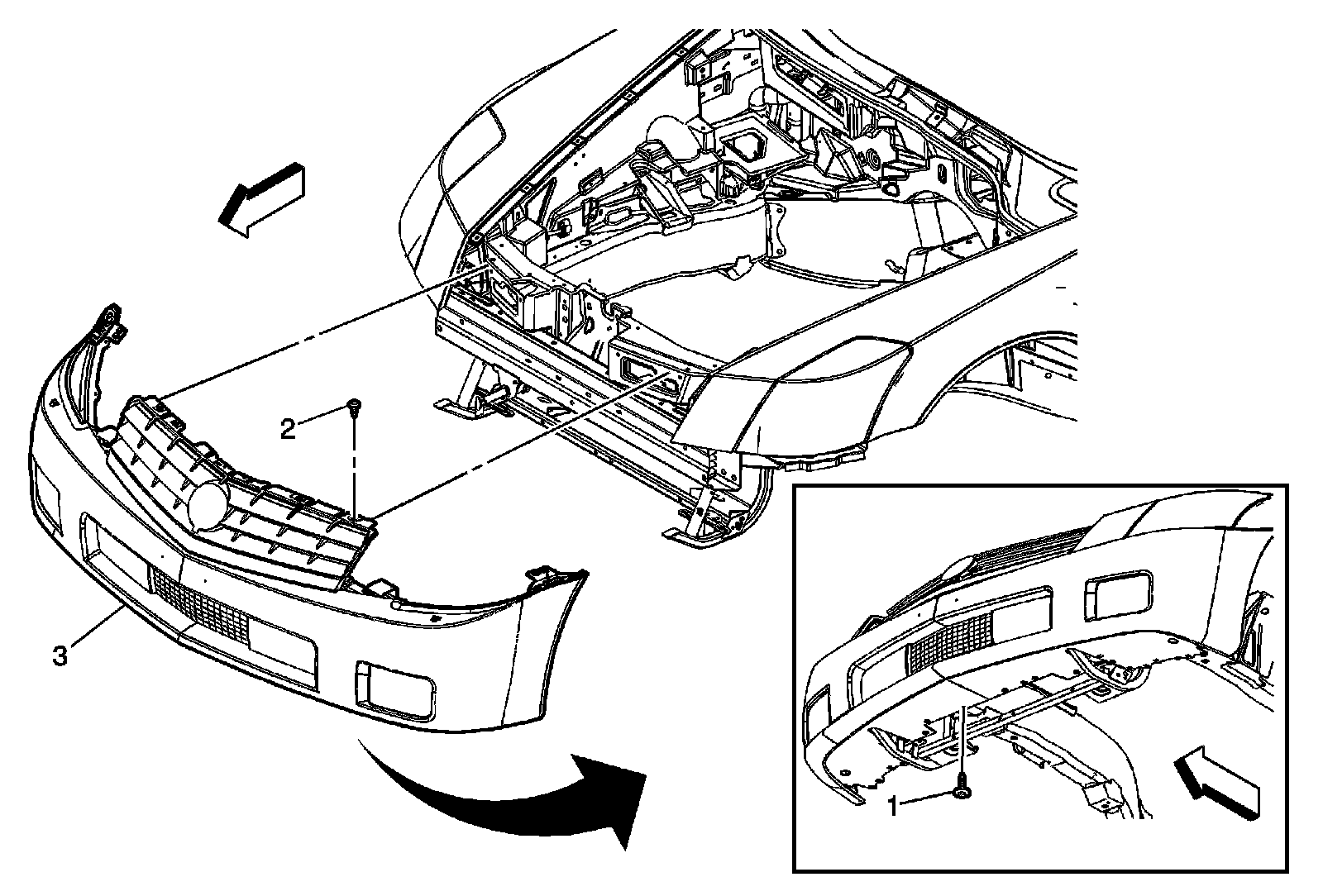 2
3
1