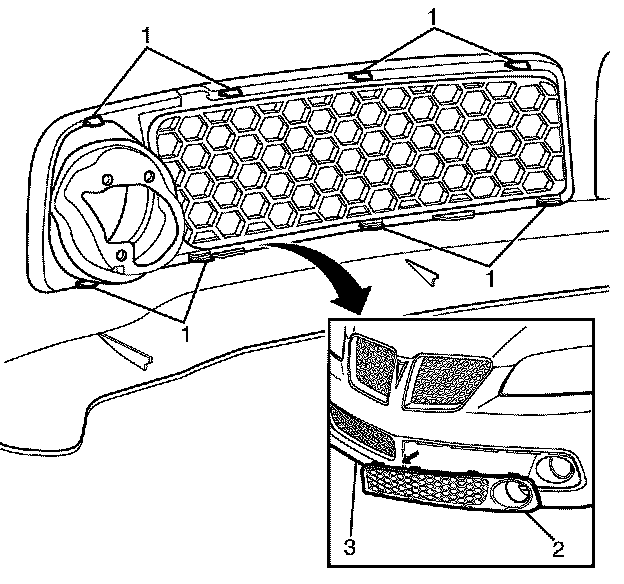 1
1
1
1
3
2