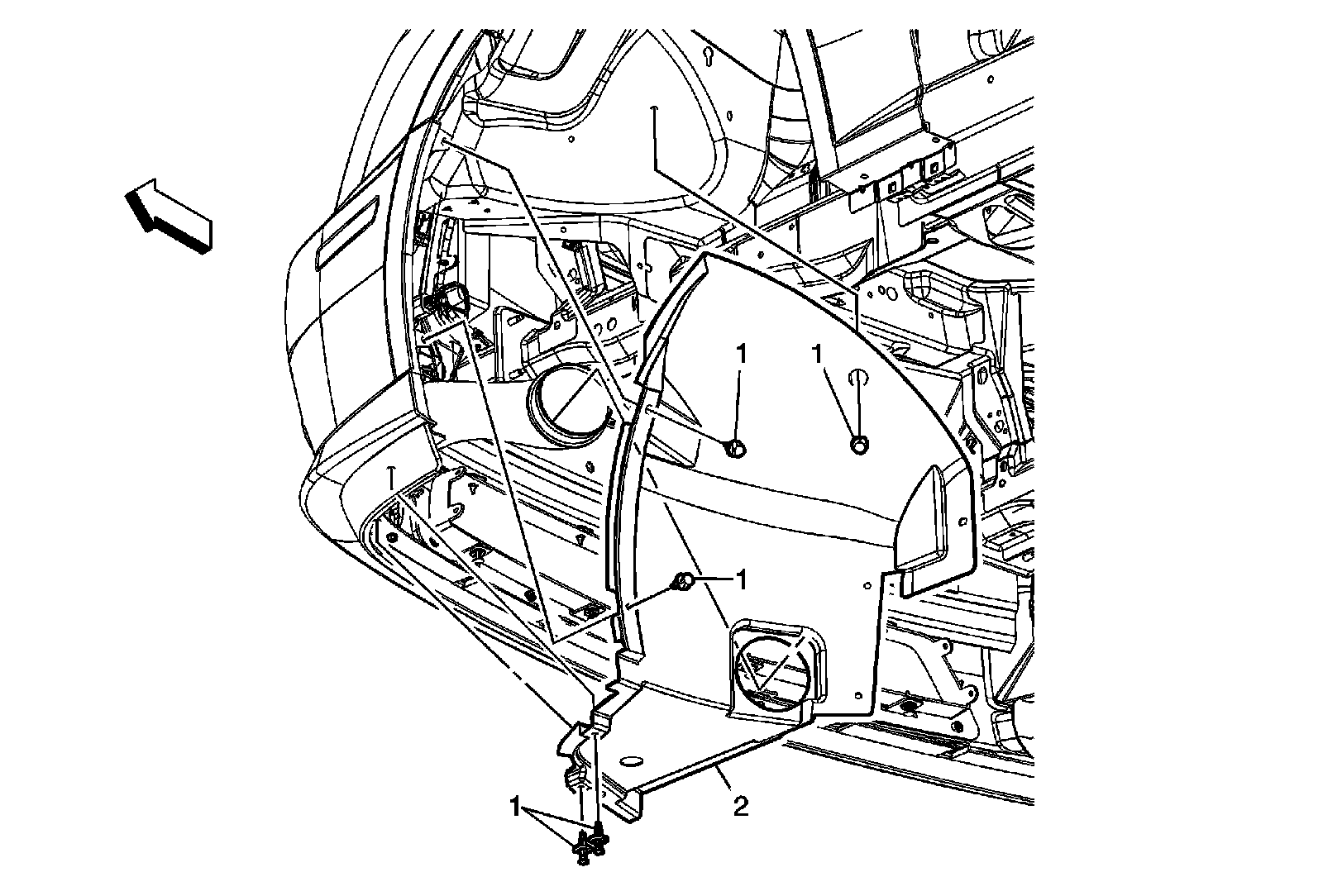 1
1
1
1
2