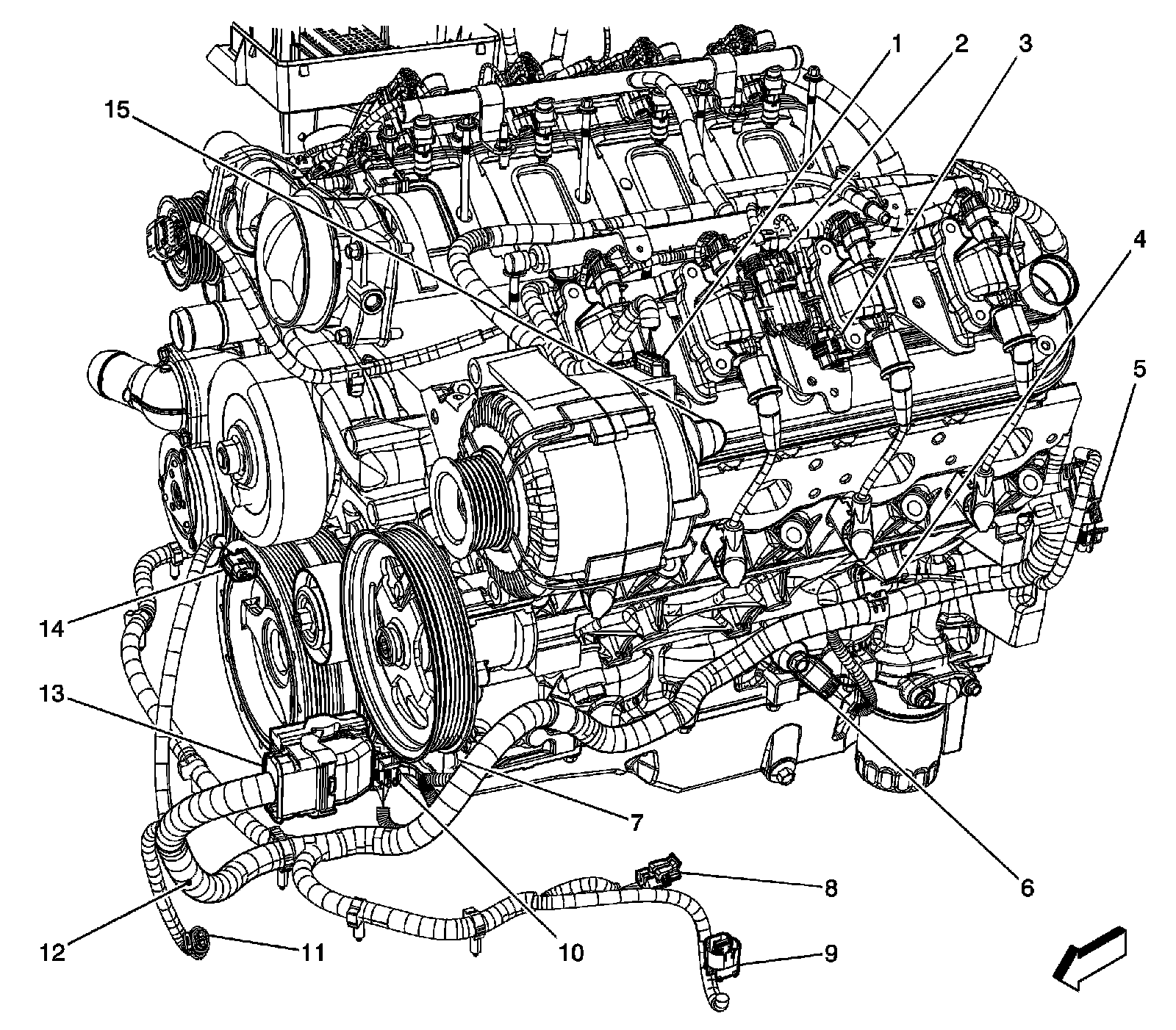 1
2
3
15
4
5
14
13
7
6
8
12
11
10
9