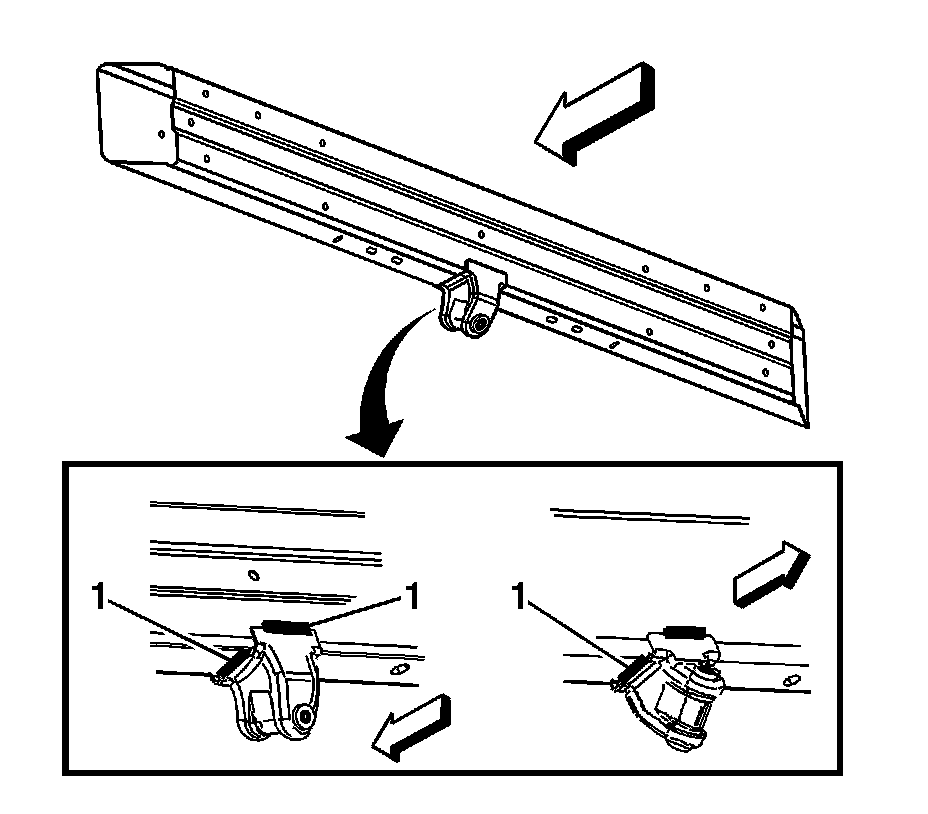 1
1
1