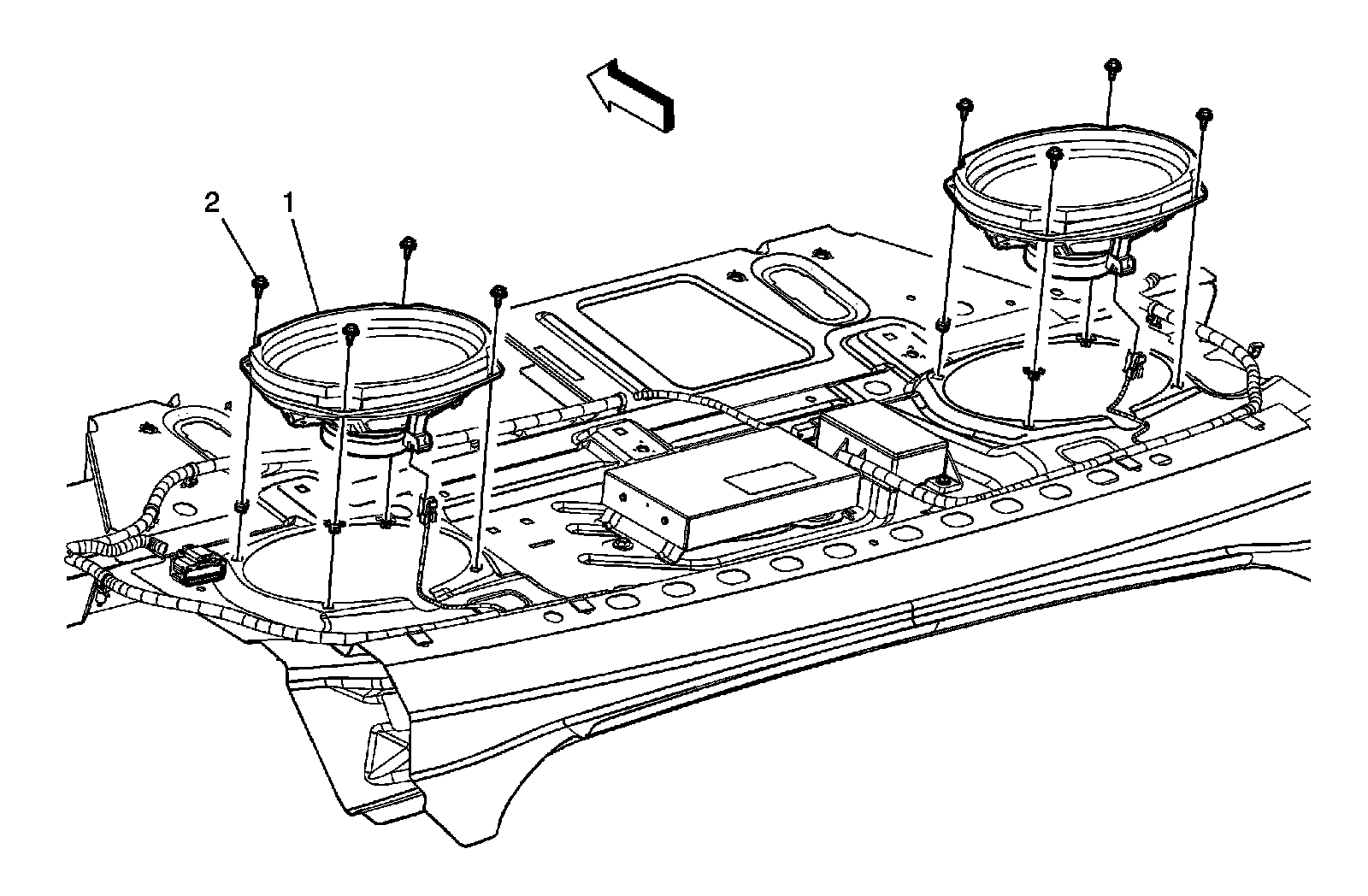 2
1