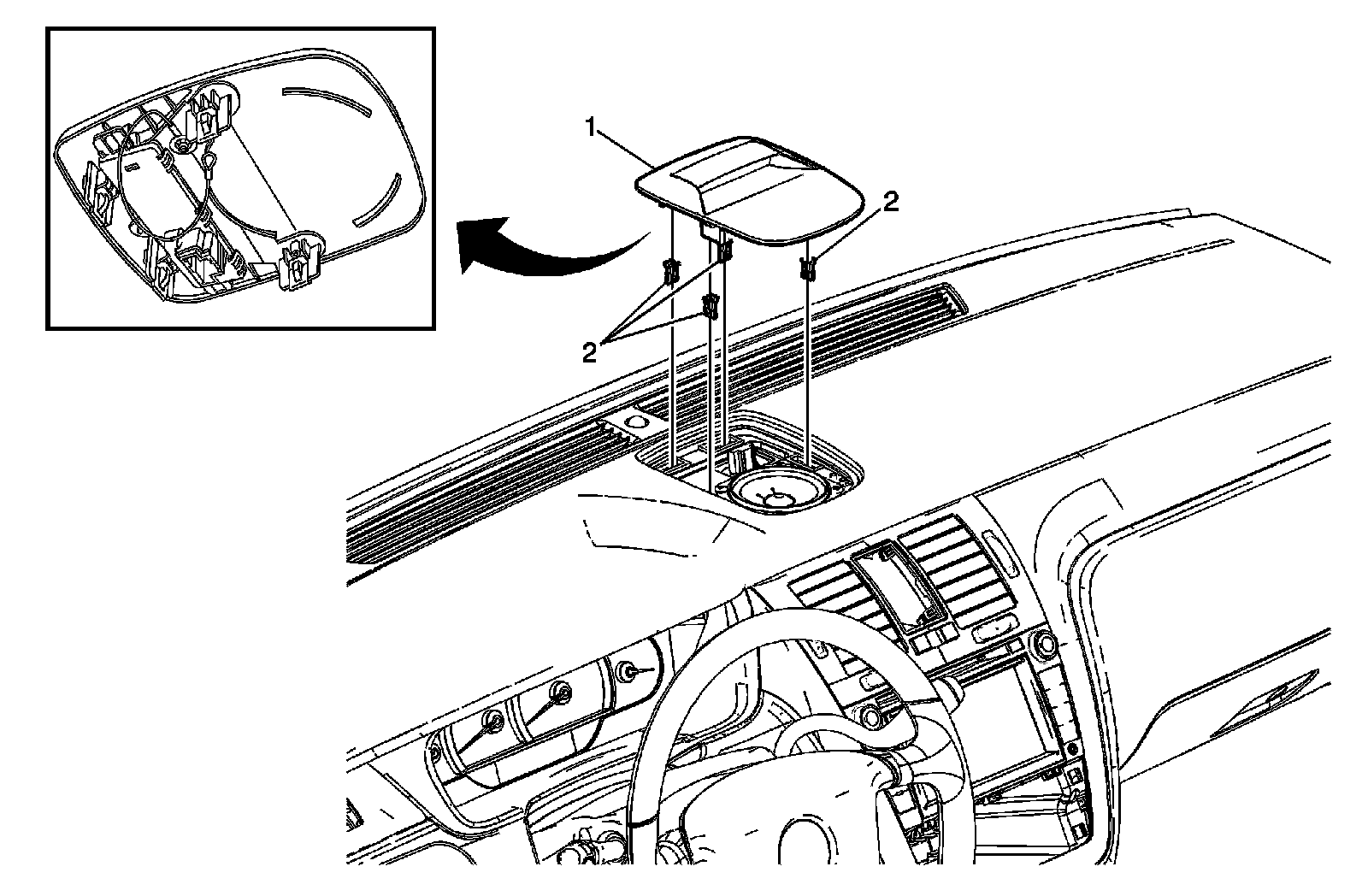 1
2
2